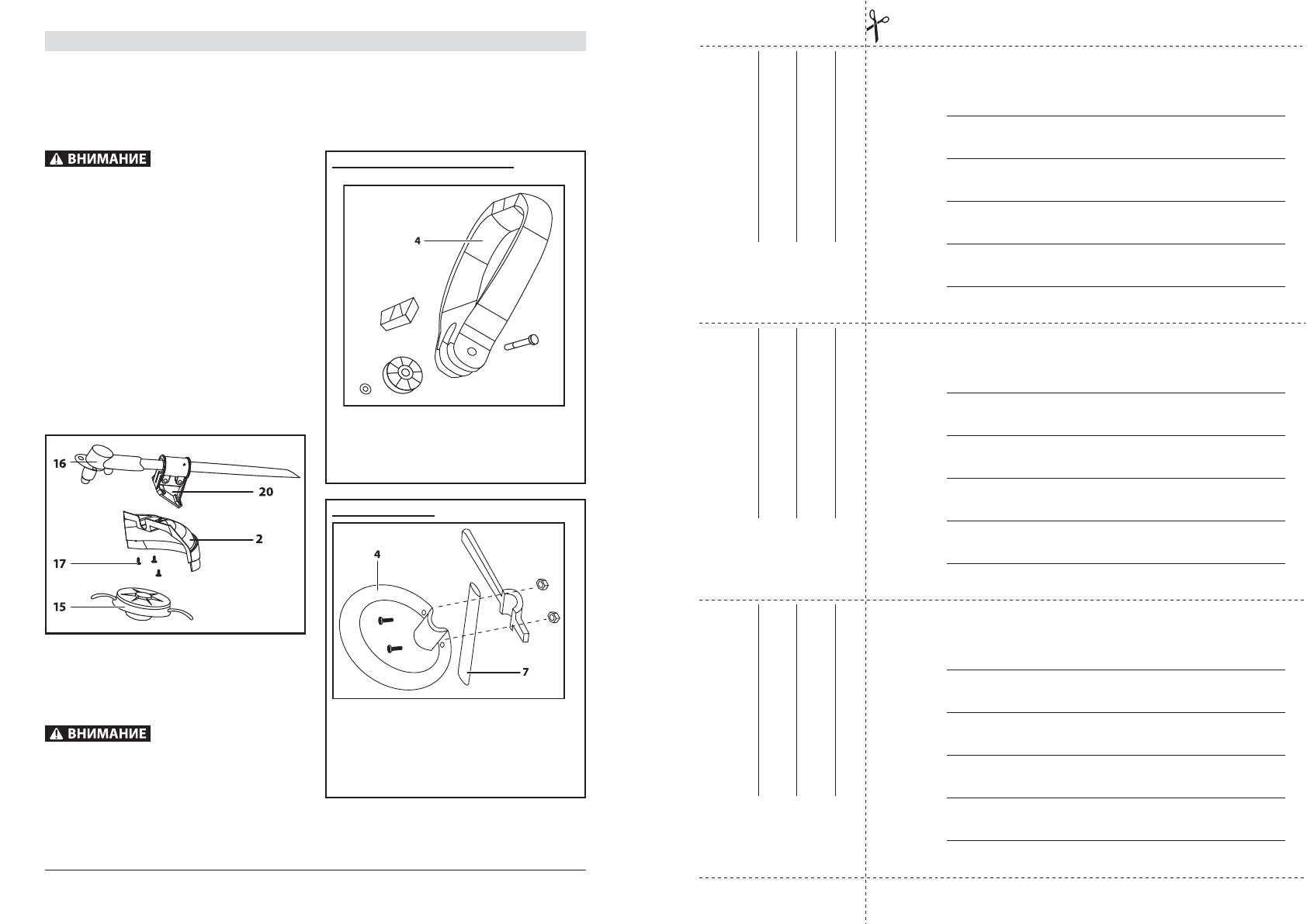 ВНИМАНИЕ

4

16

20

2

17

15

4

7

ВНИМАНИЕ