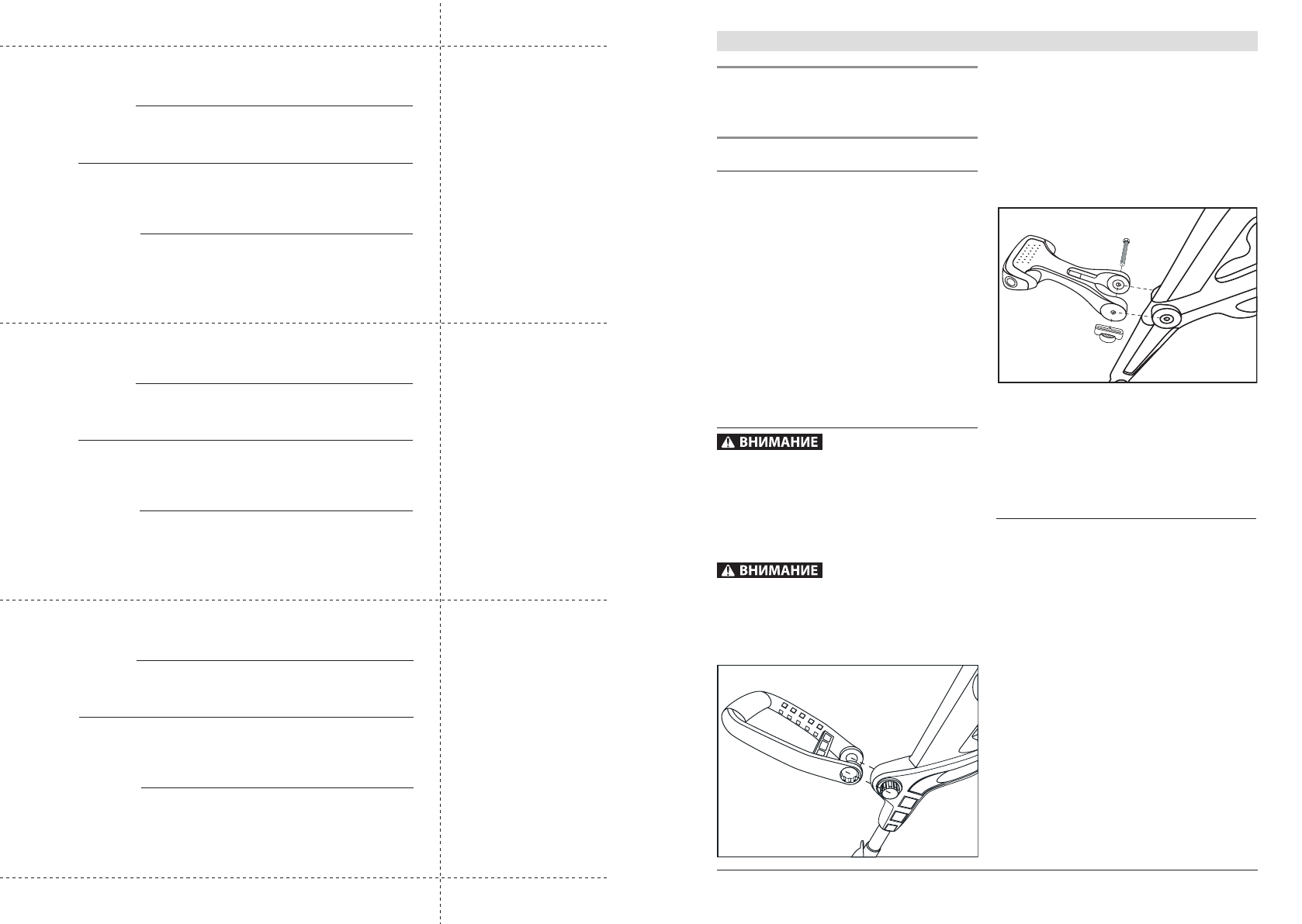 ВНИМАНИЕ

ВНИМАНИЕ