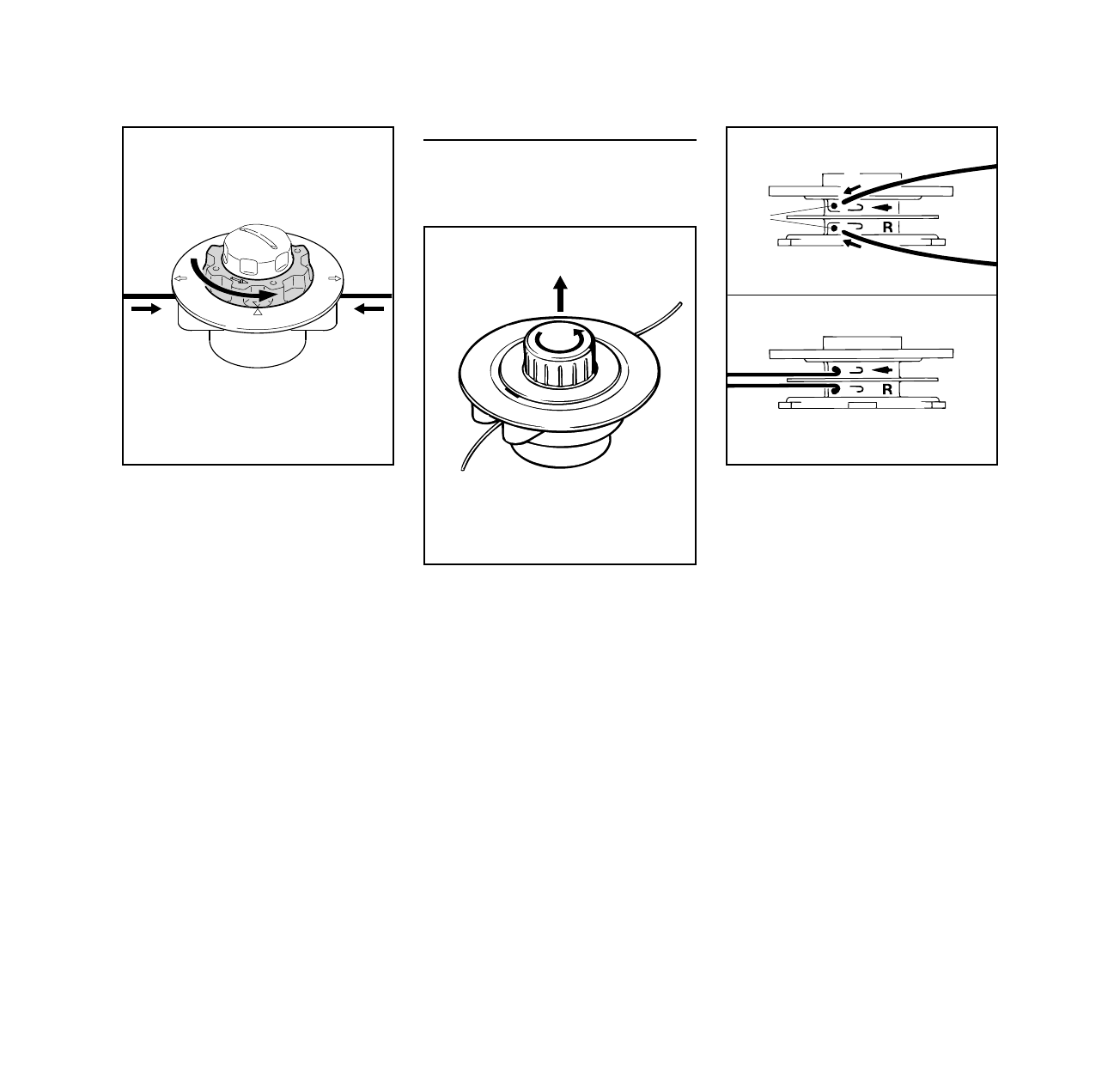 R

R