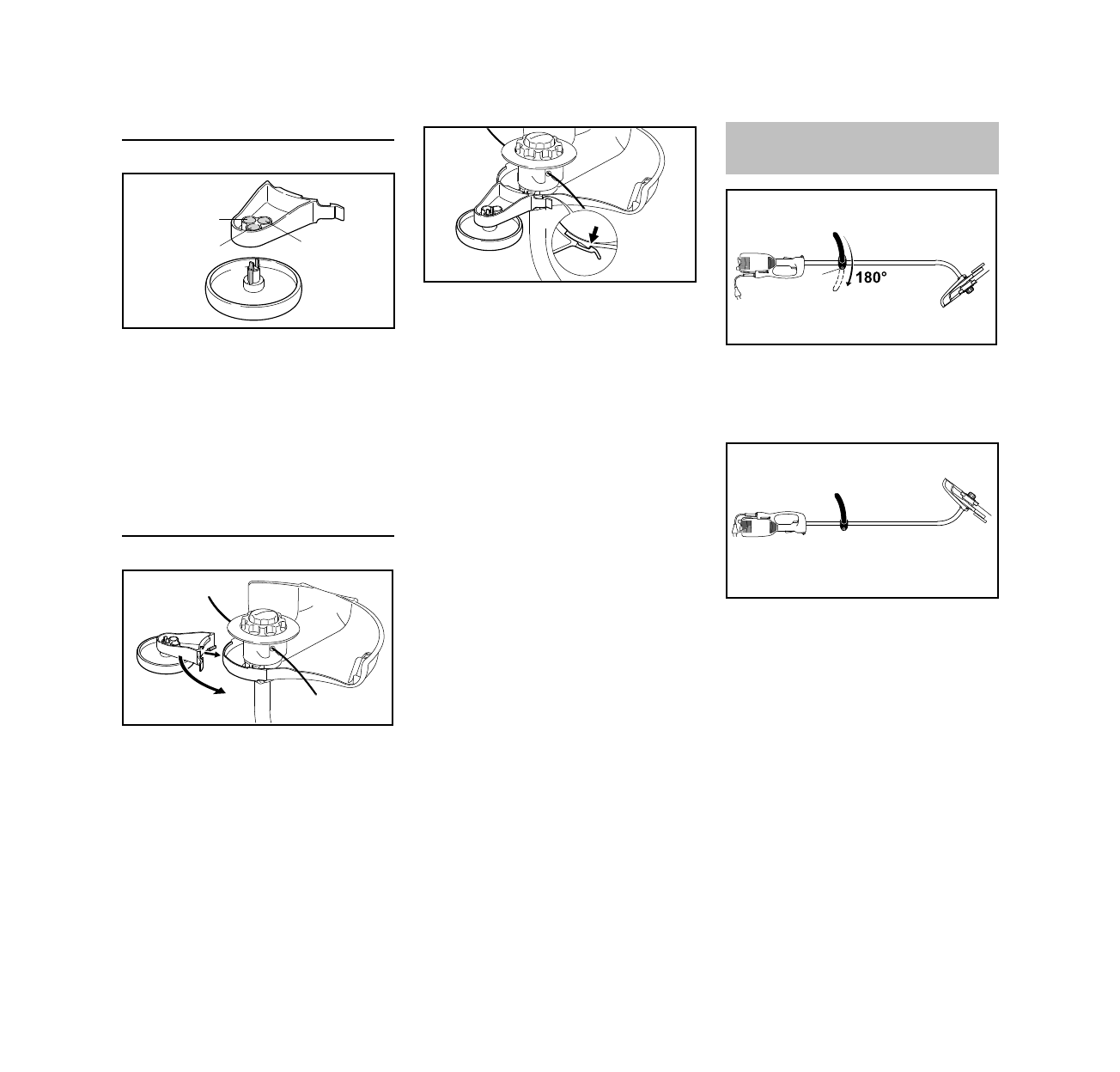 180°