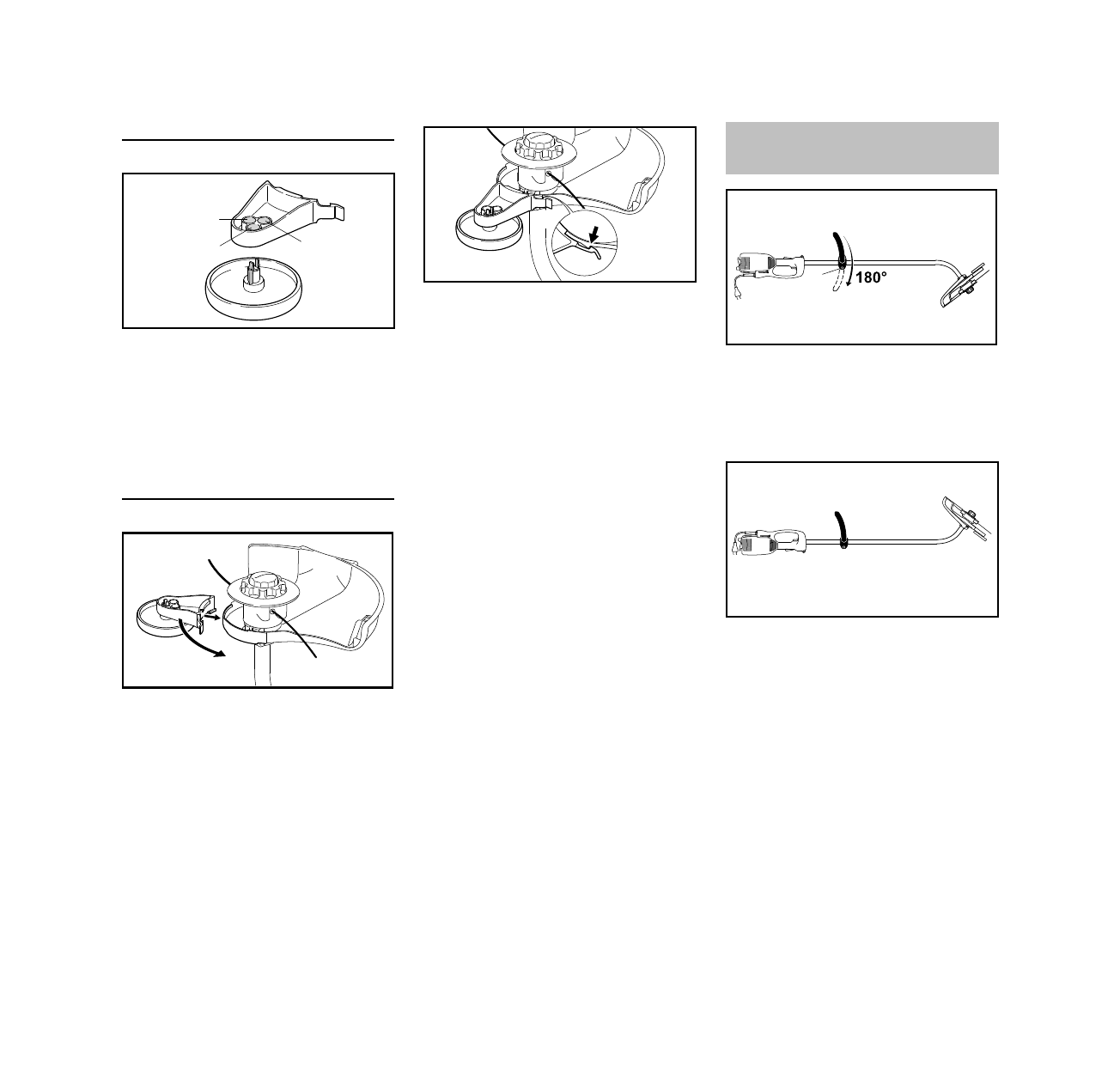 180°