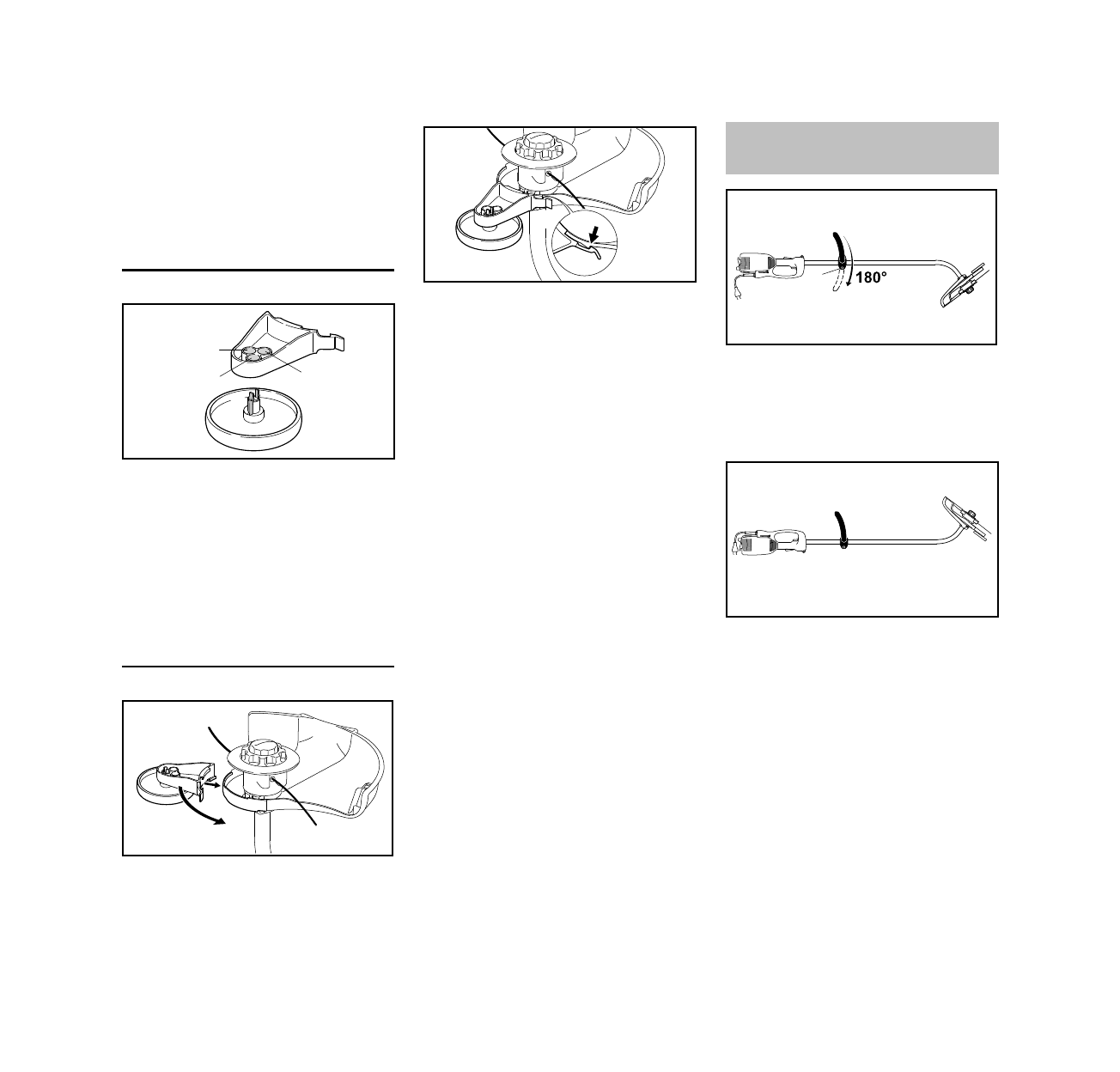 180°