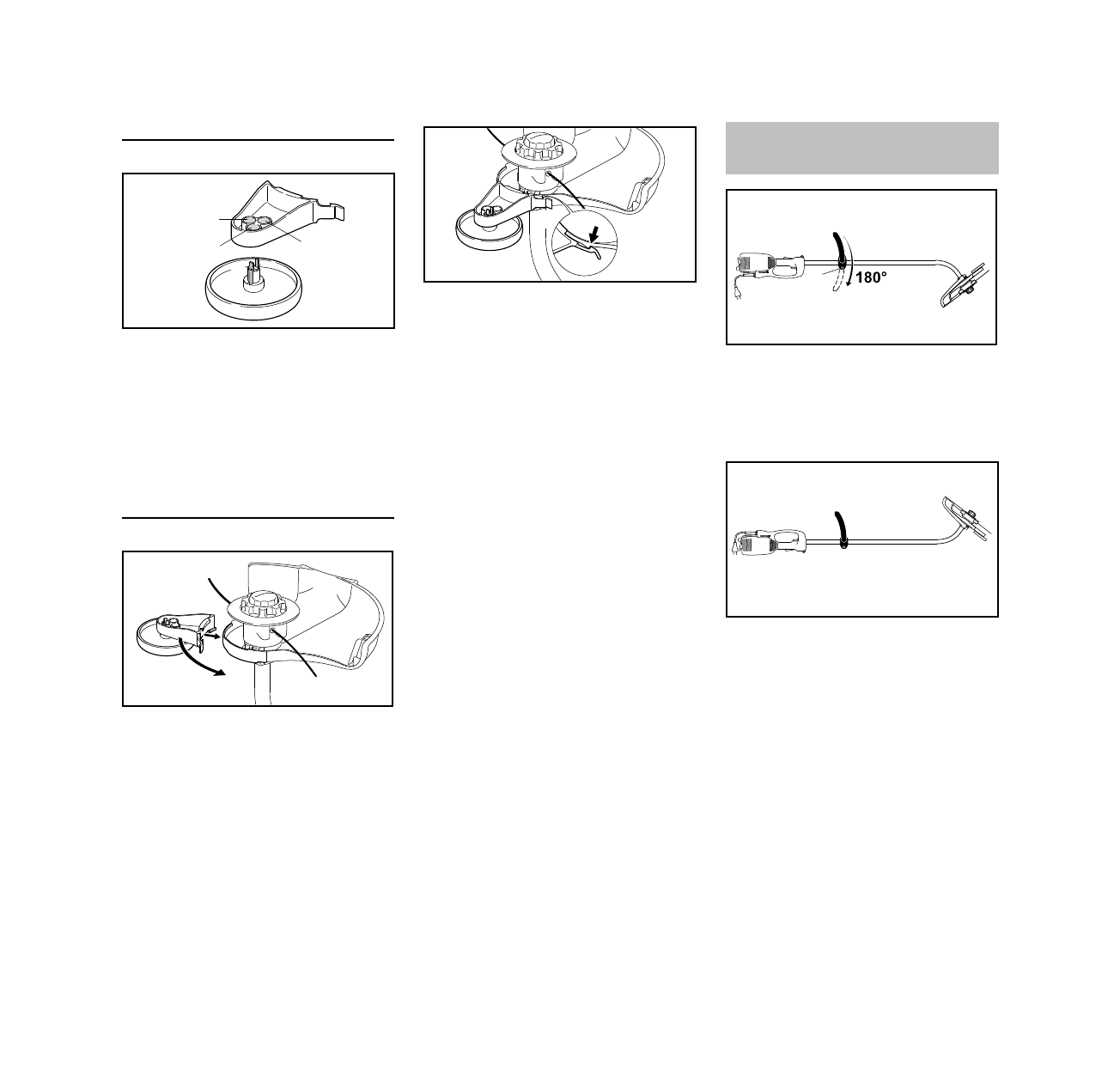 180°