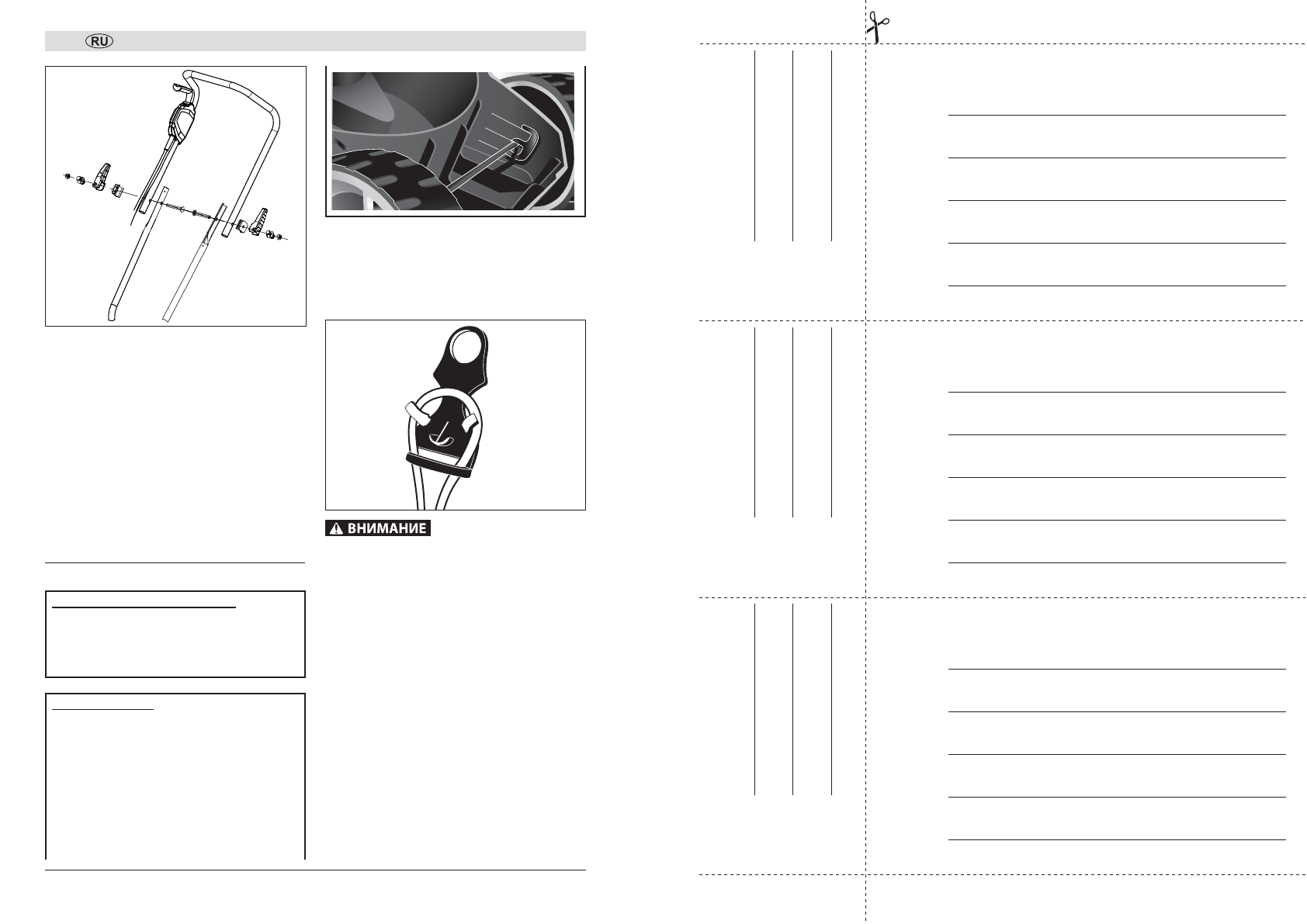 RU

ВНИМАНИЕ