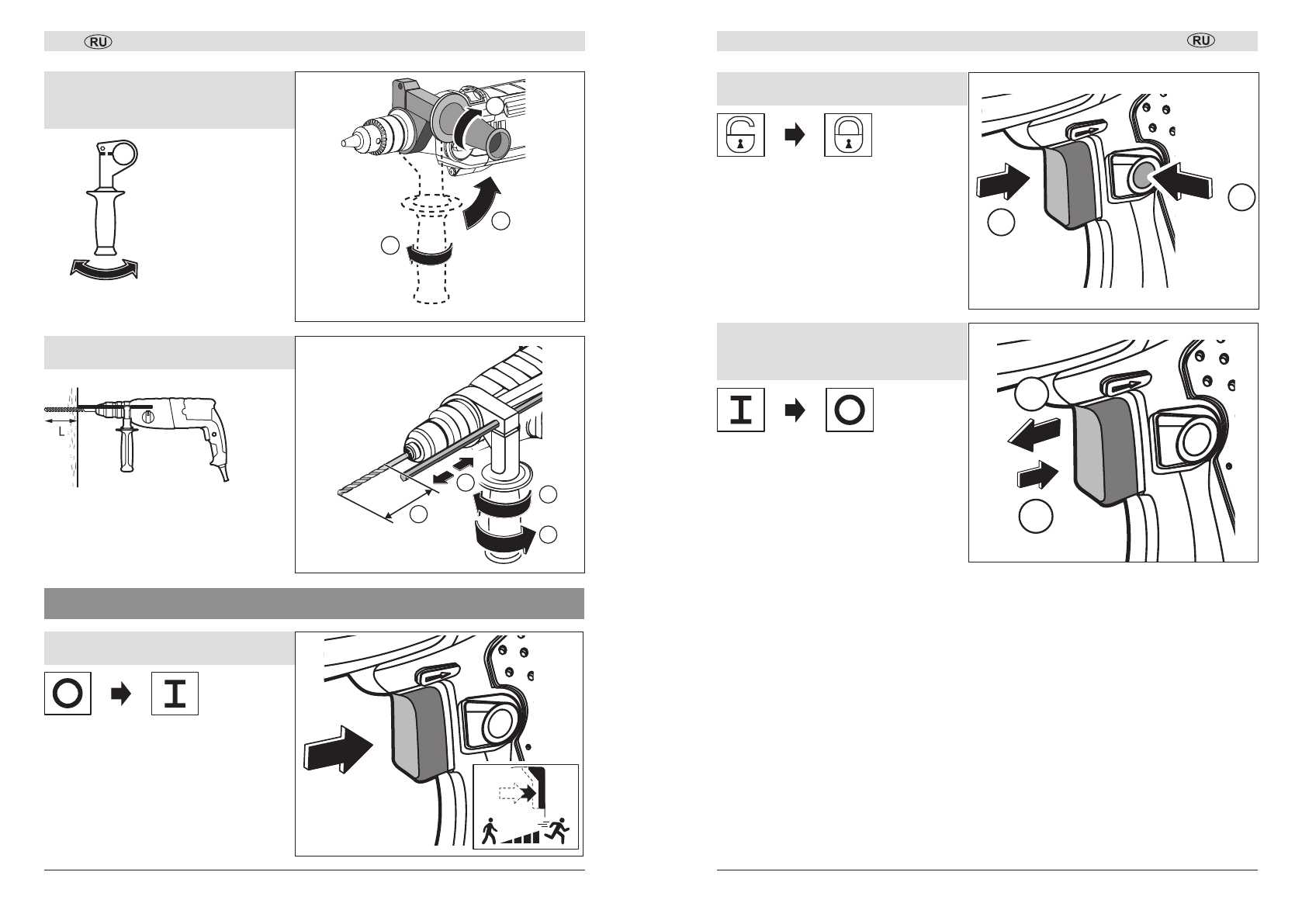 RU

L

RU