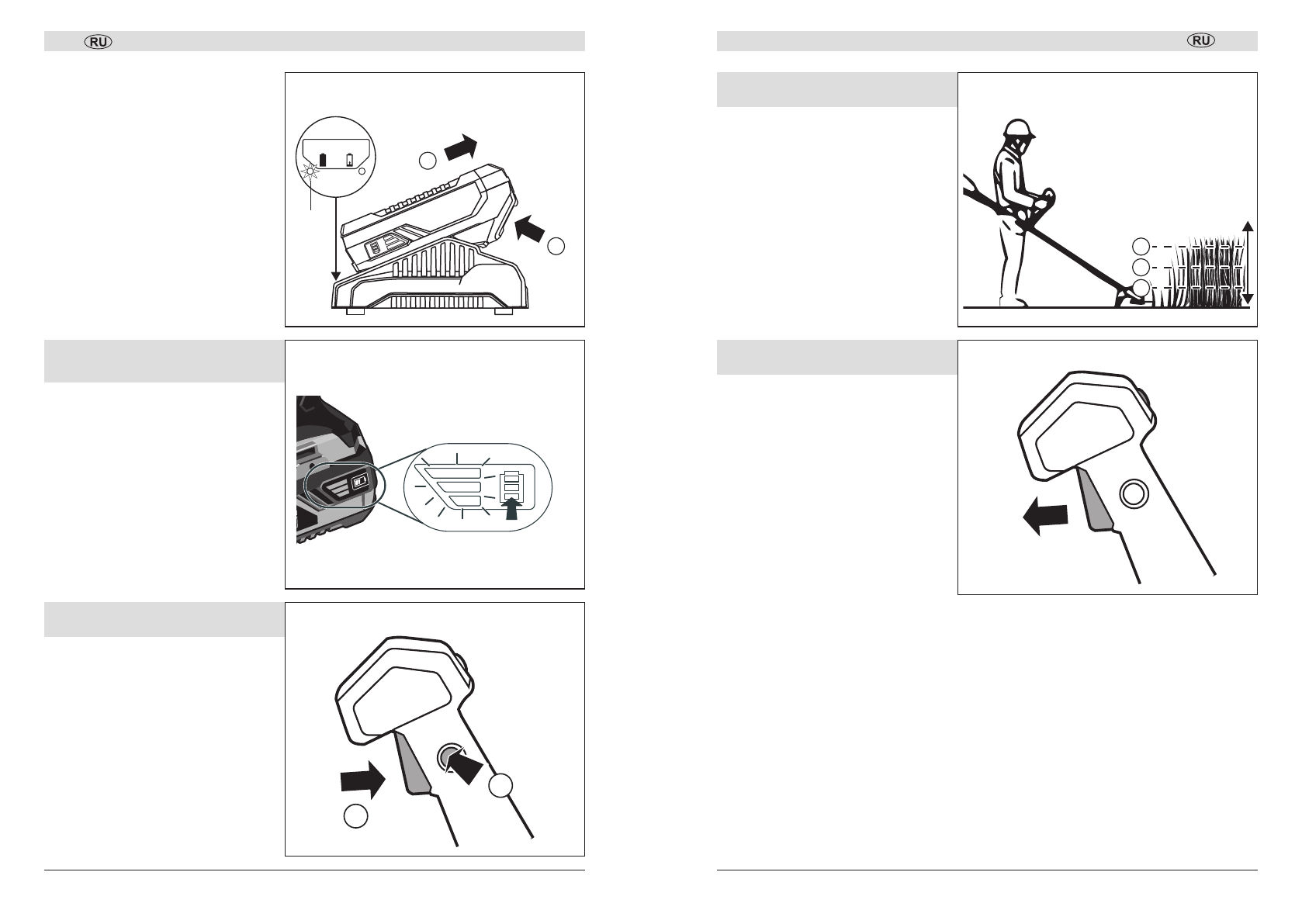 RU

RU