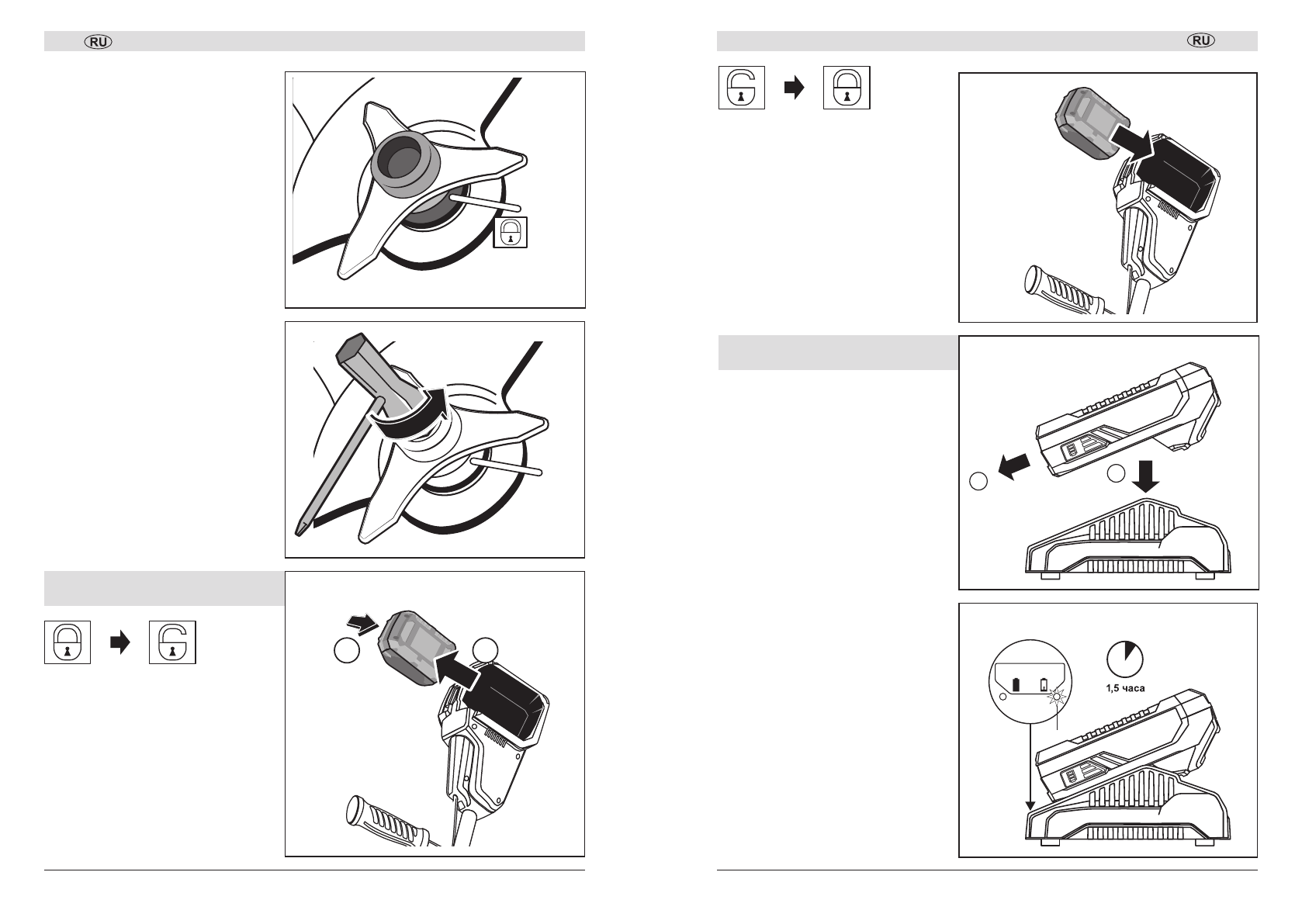 RU

RU

1,5 часа