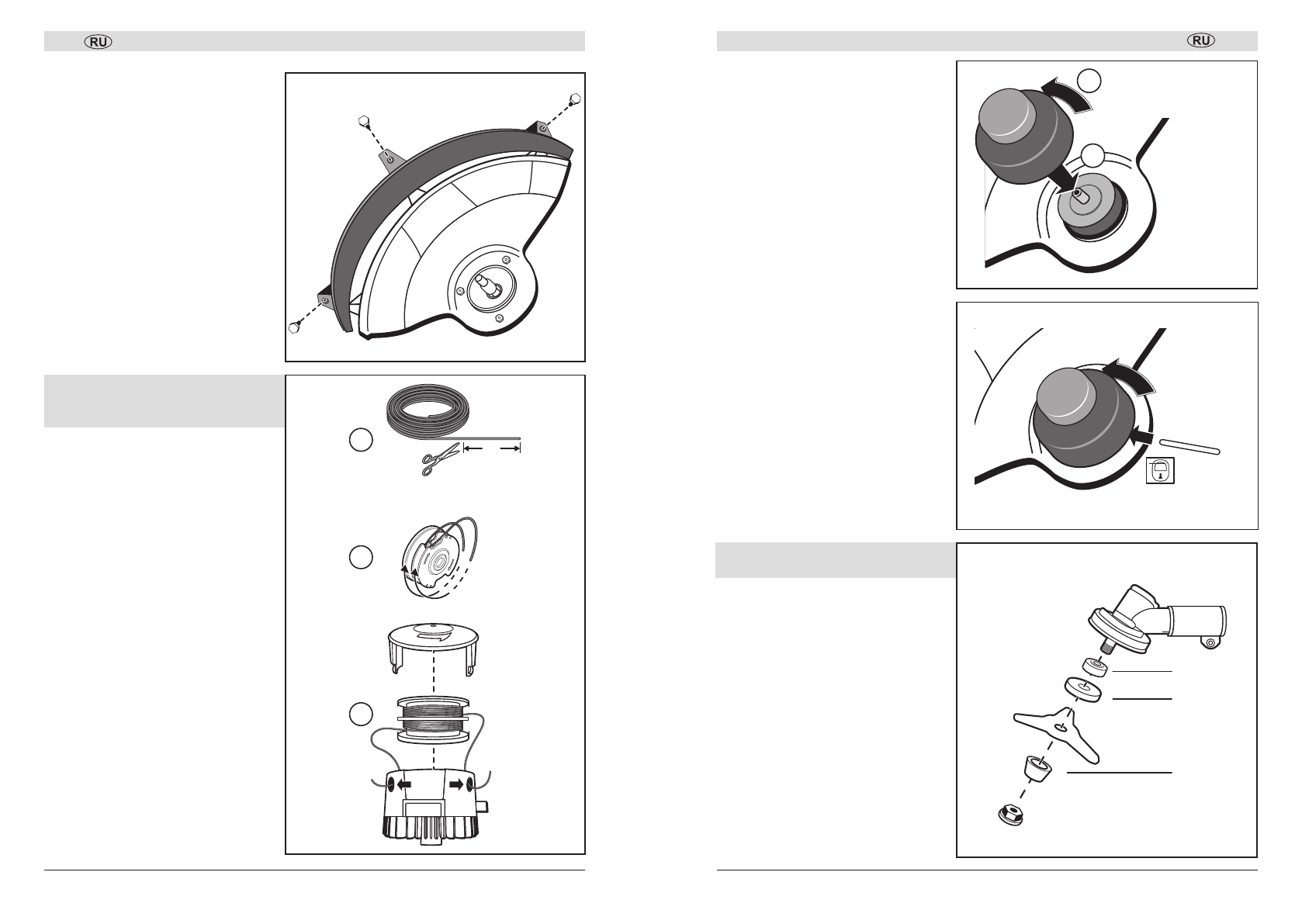 RU

RU