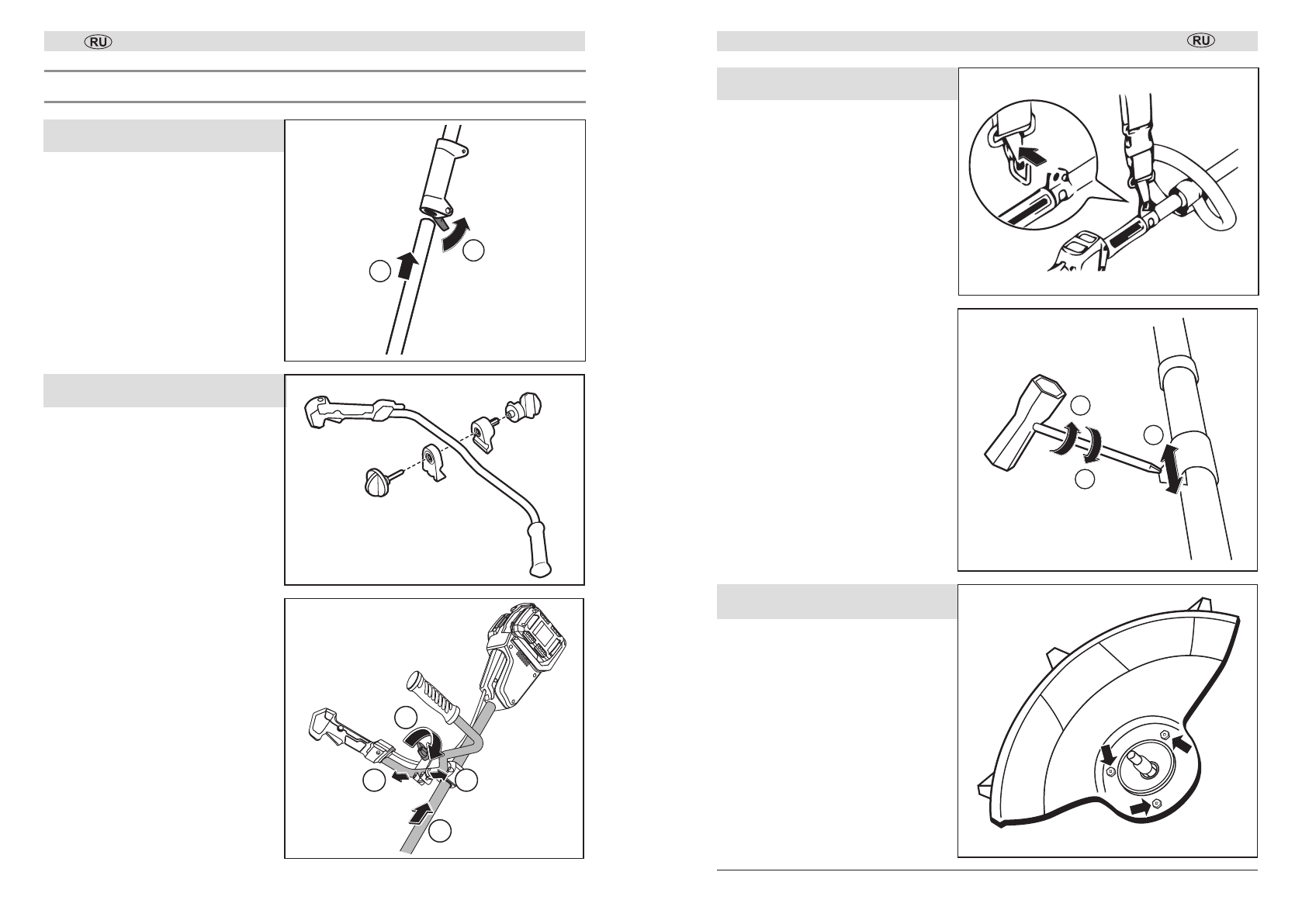 RU

RU