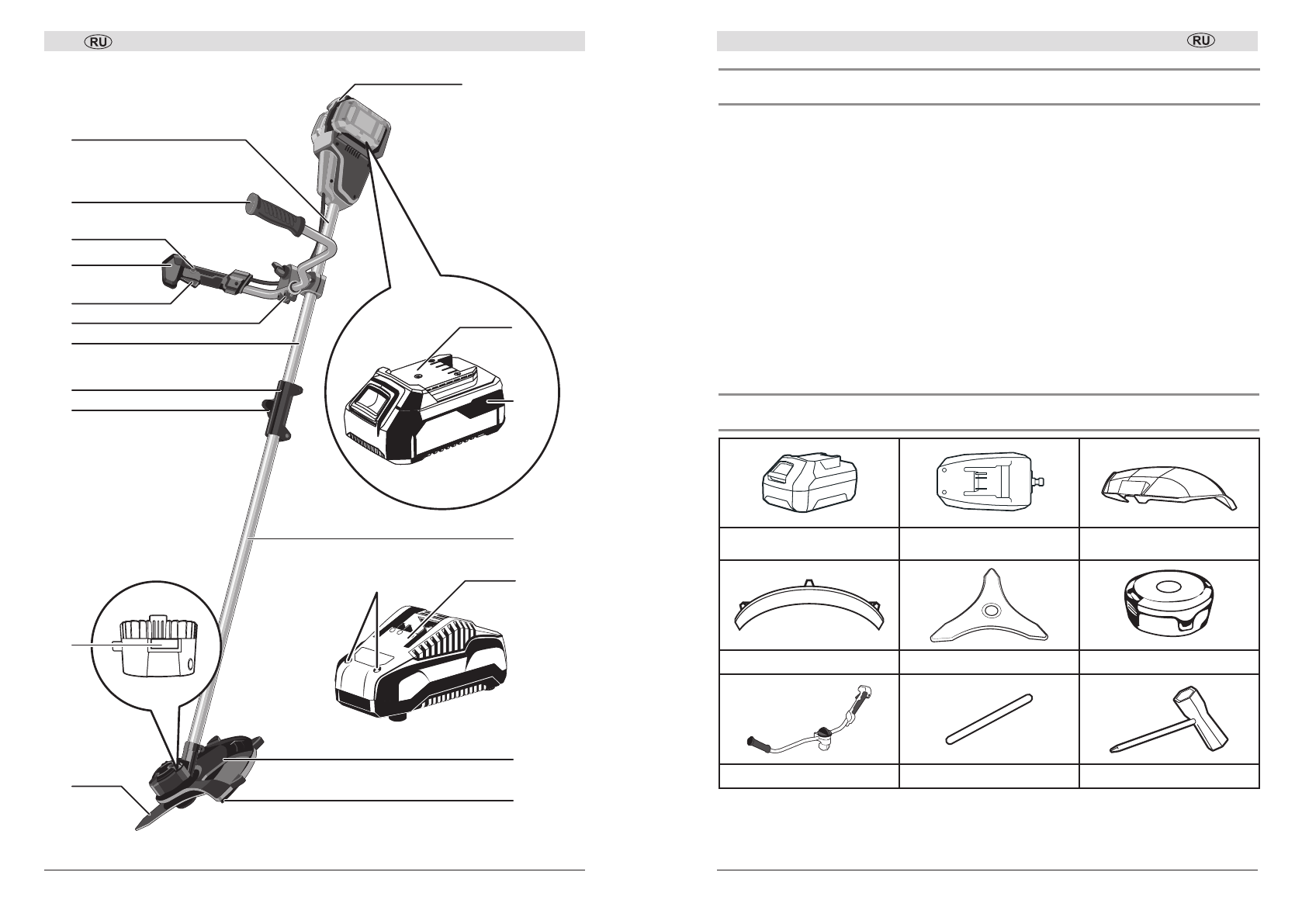 RU

RU