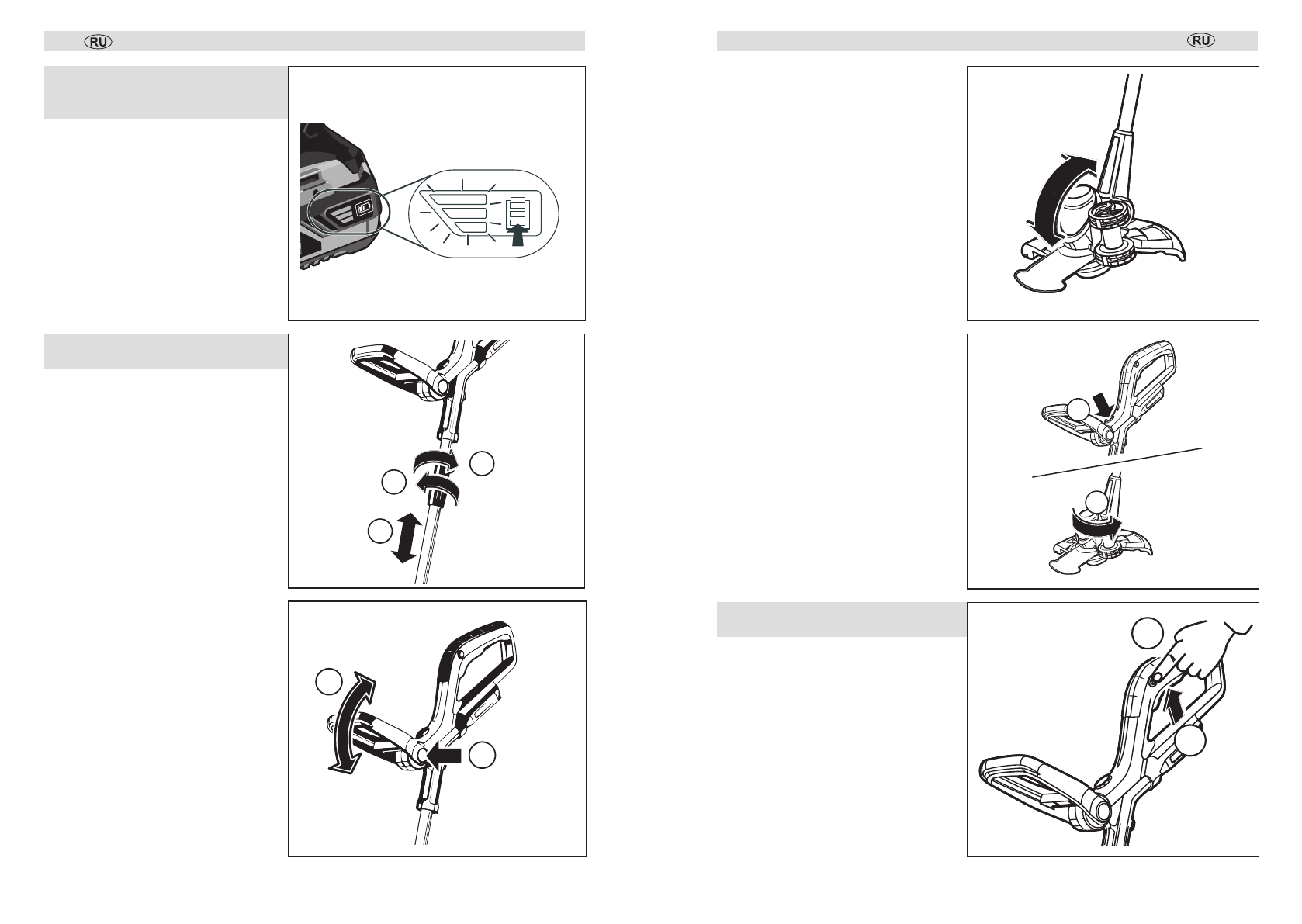 RU

RU