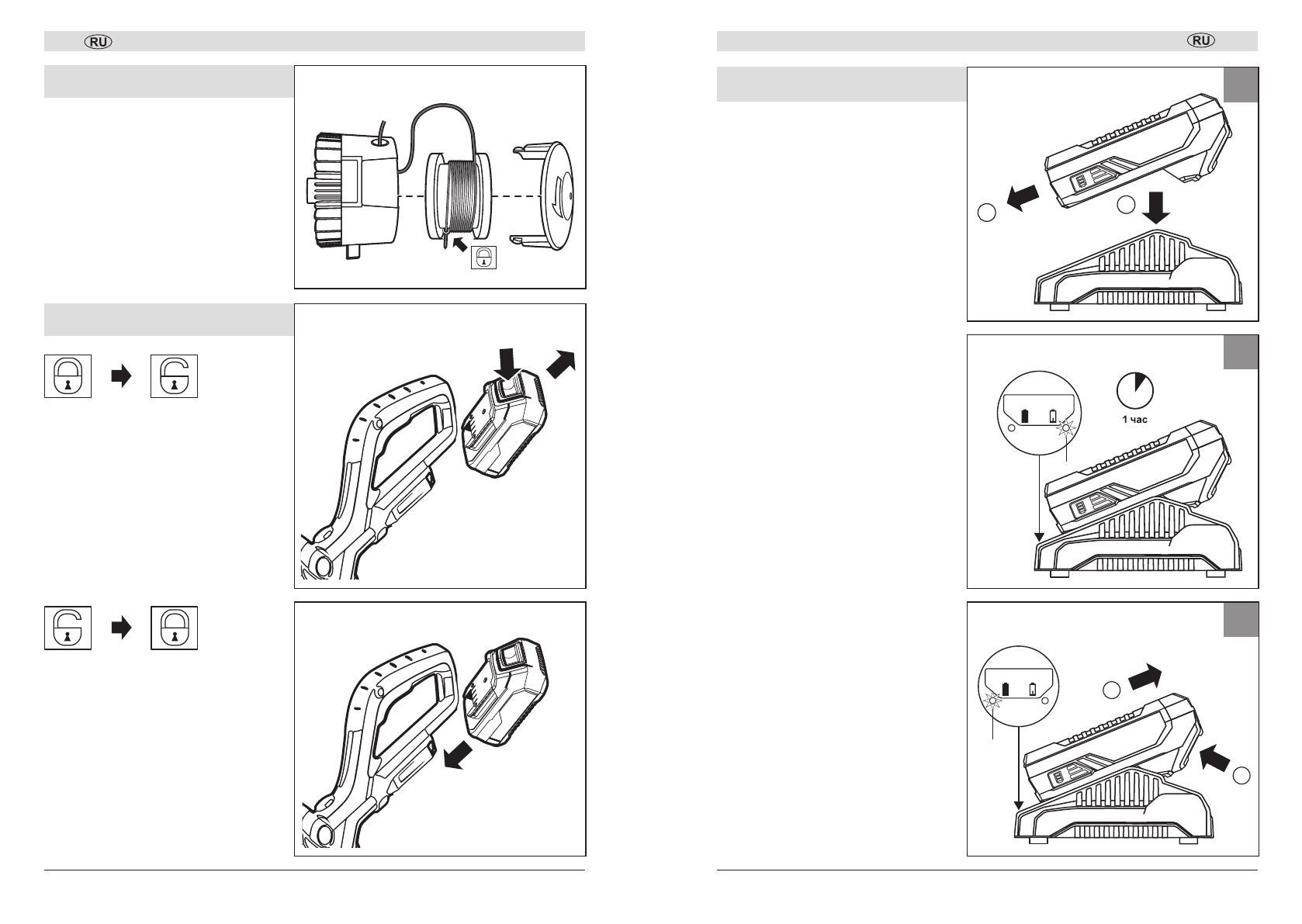 RU

RU

1 час