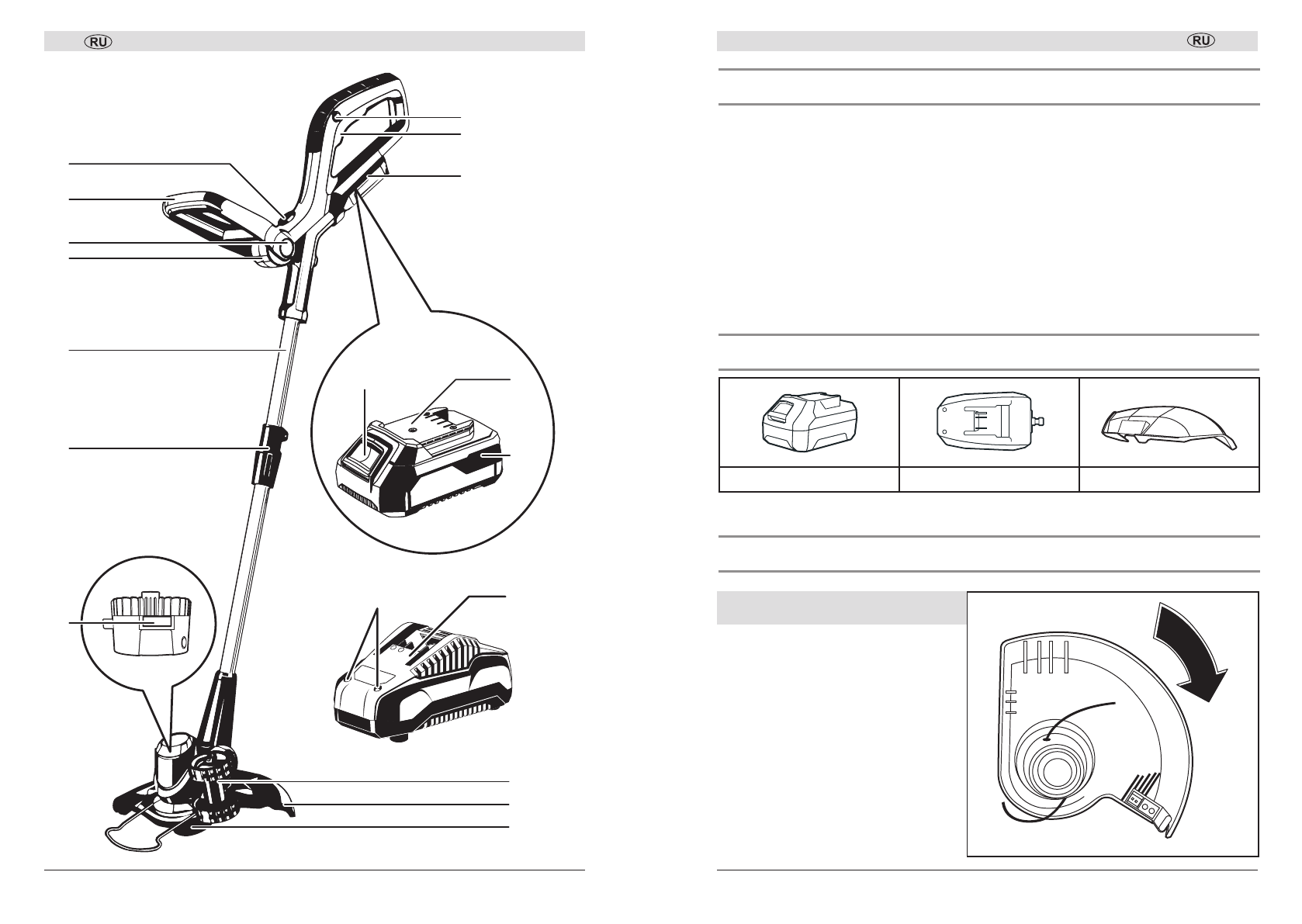 RU

RU