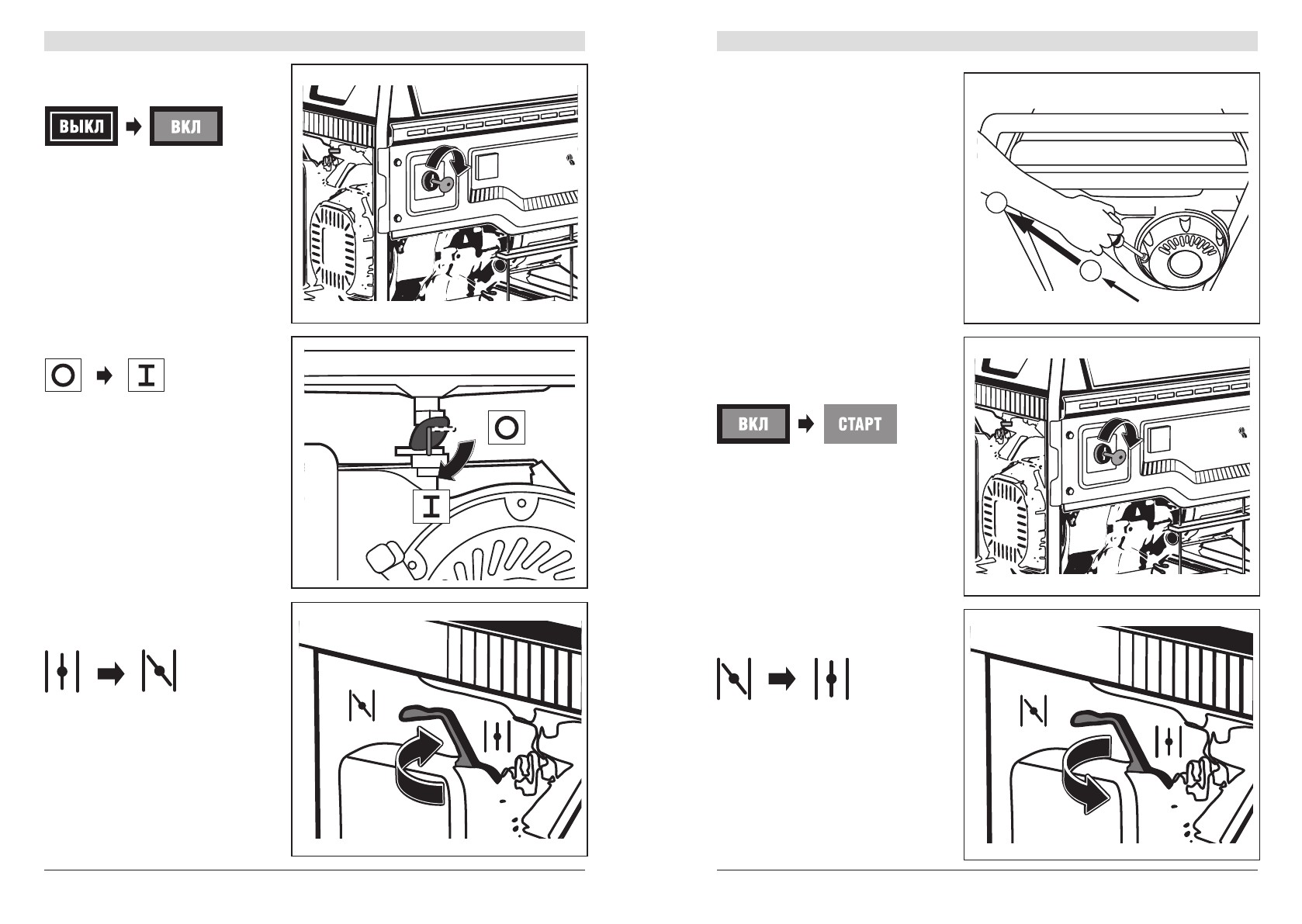 ВЫКЛ ВКЛ

O I

O

I

ВКЛ СТАРТ