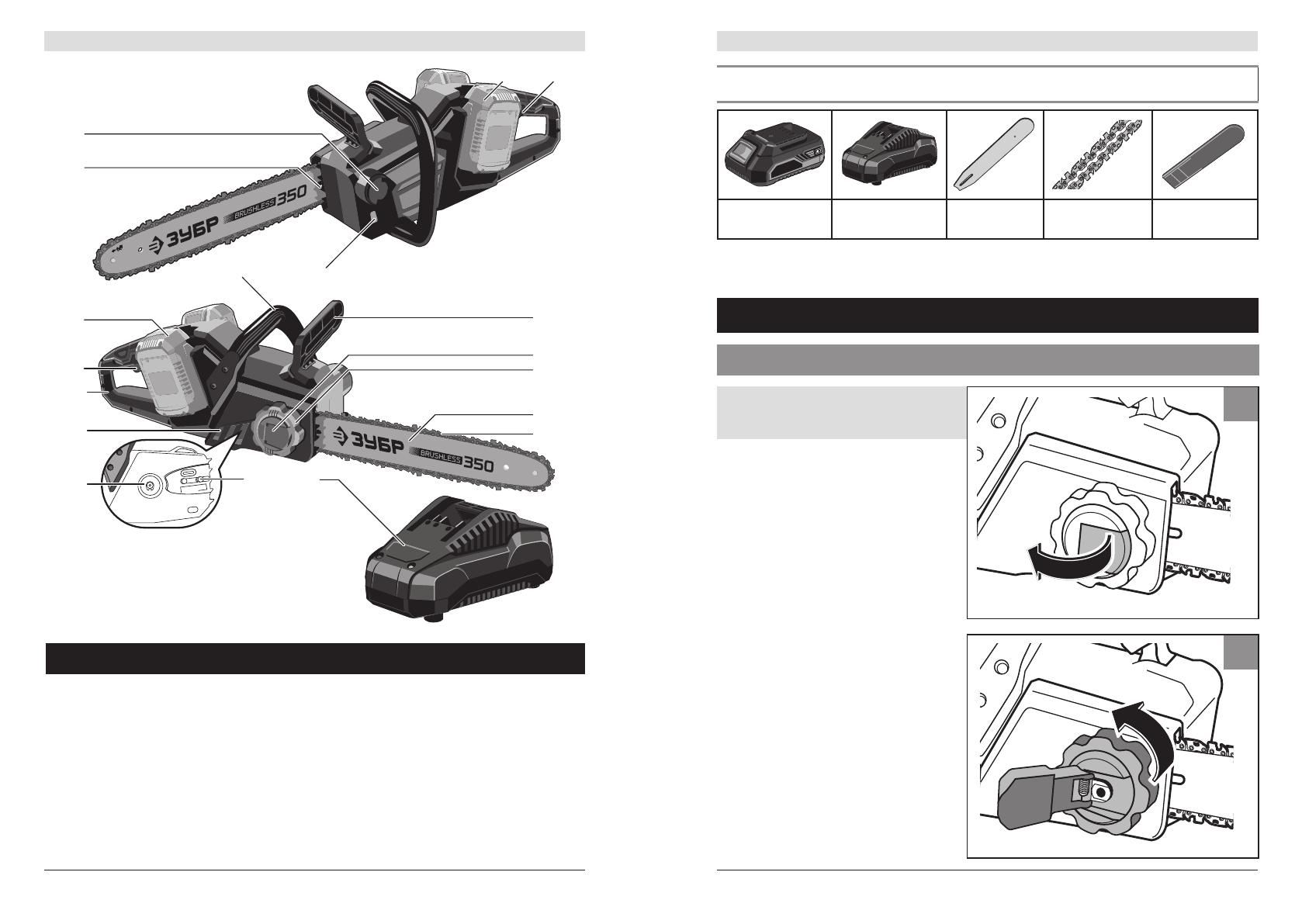 ЗУБР BRUSHLESS 350

ЗУБР BRUSHLESS 350