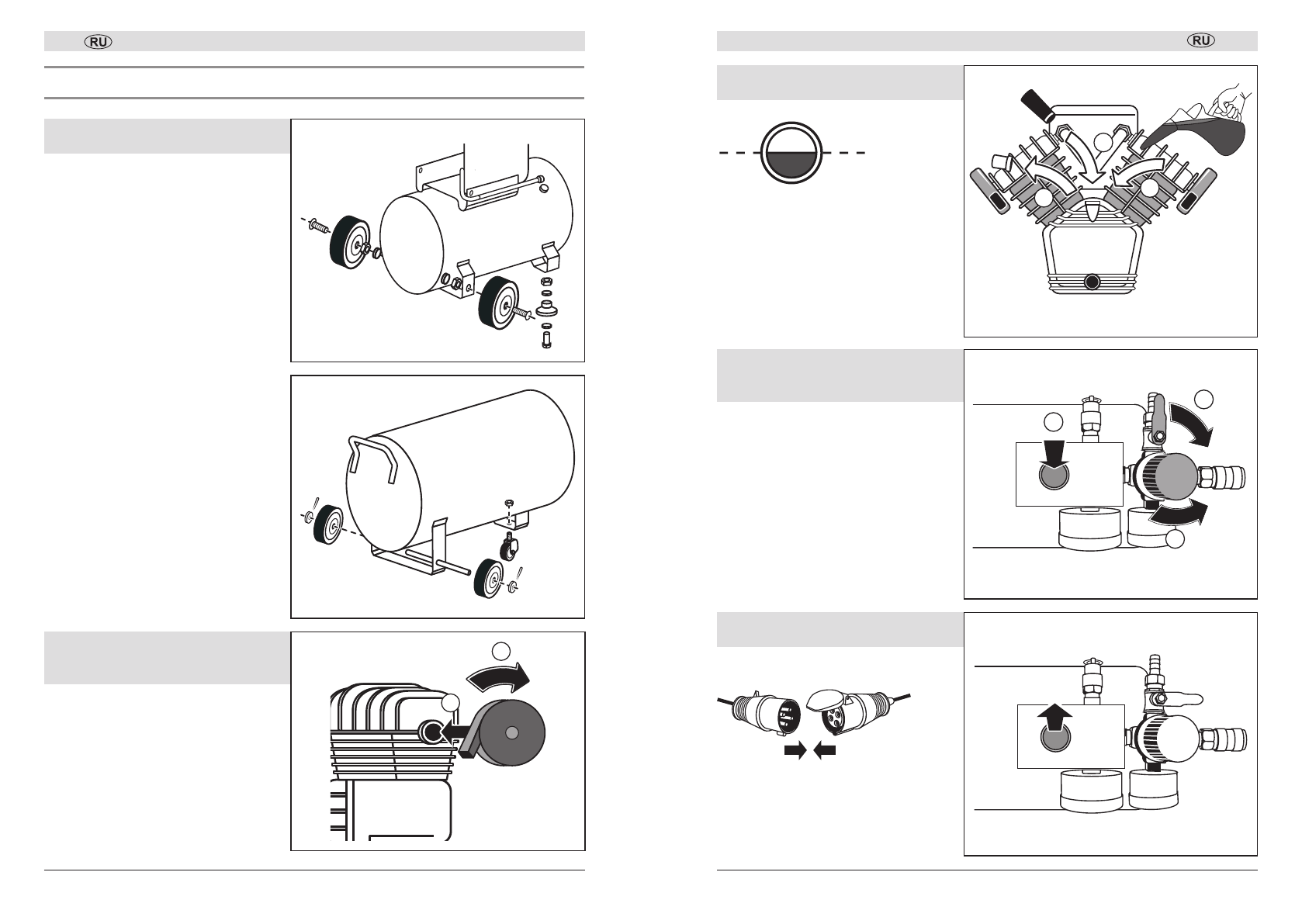 RU

RU