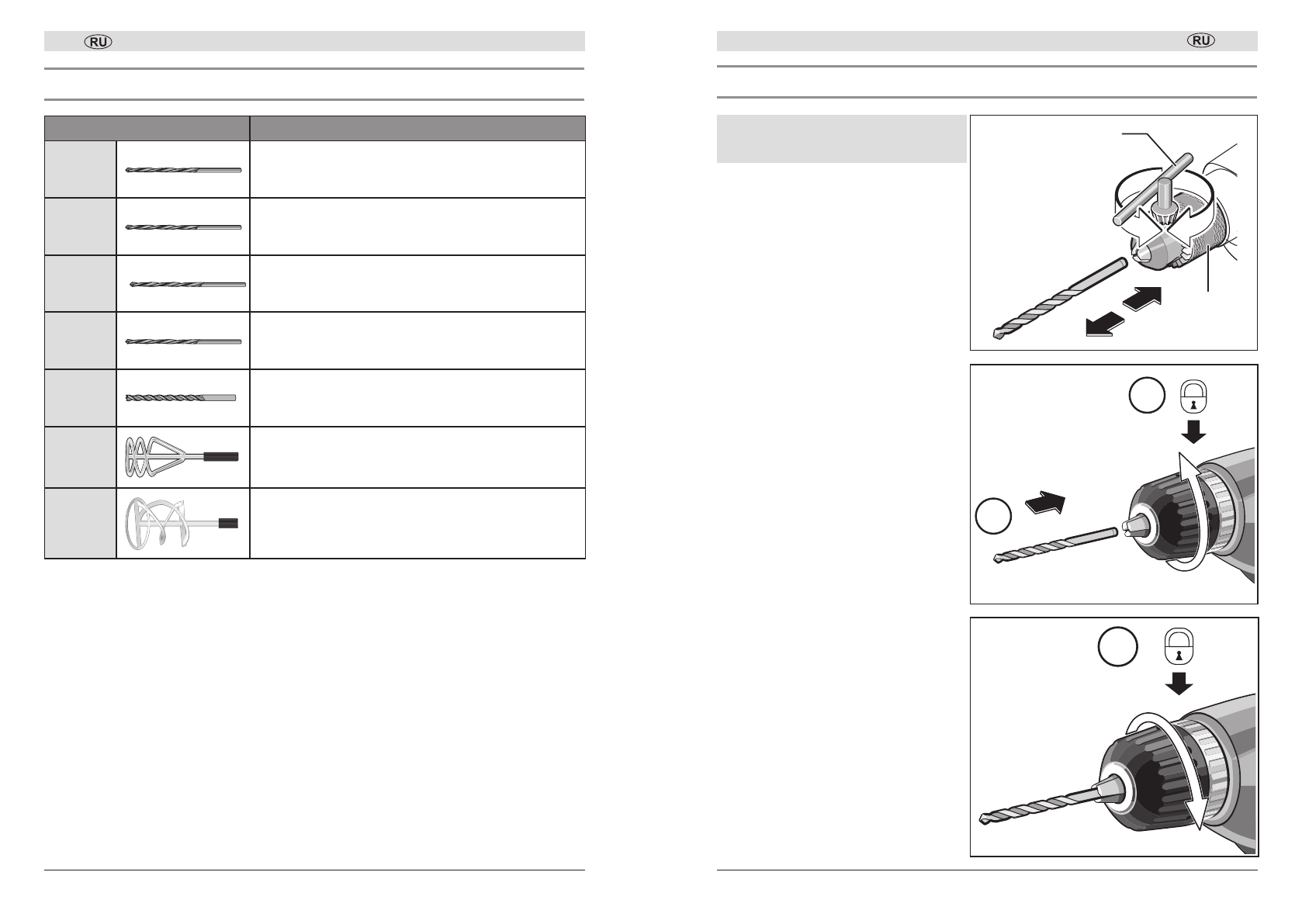 RU

RU