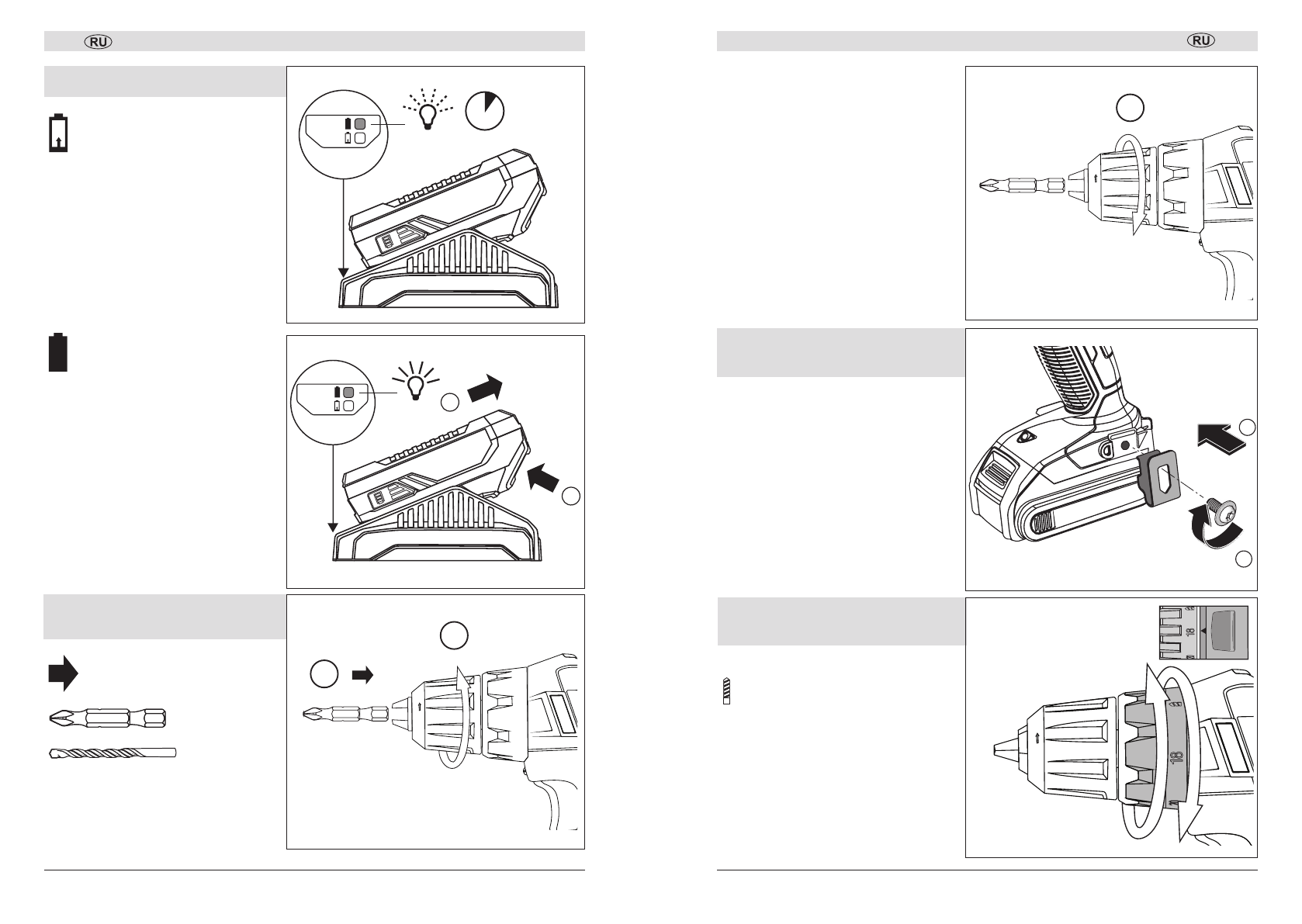 RU

RU

18

18