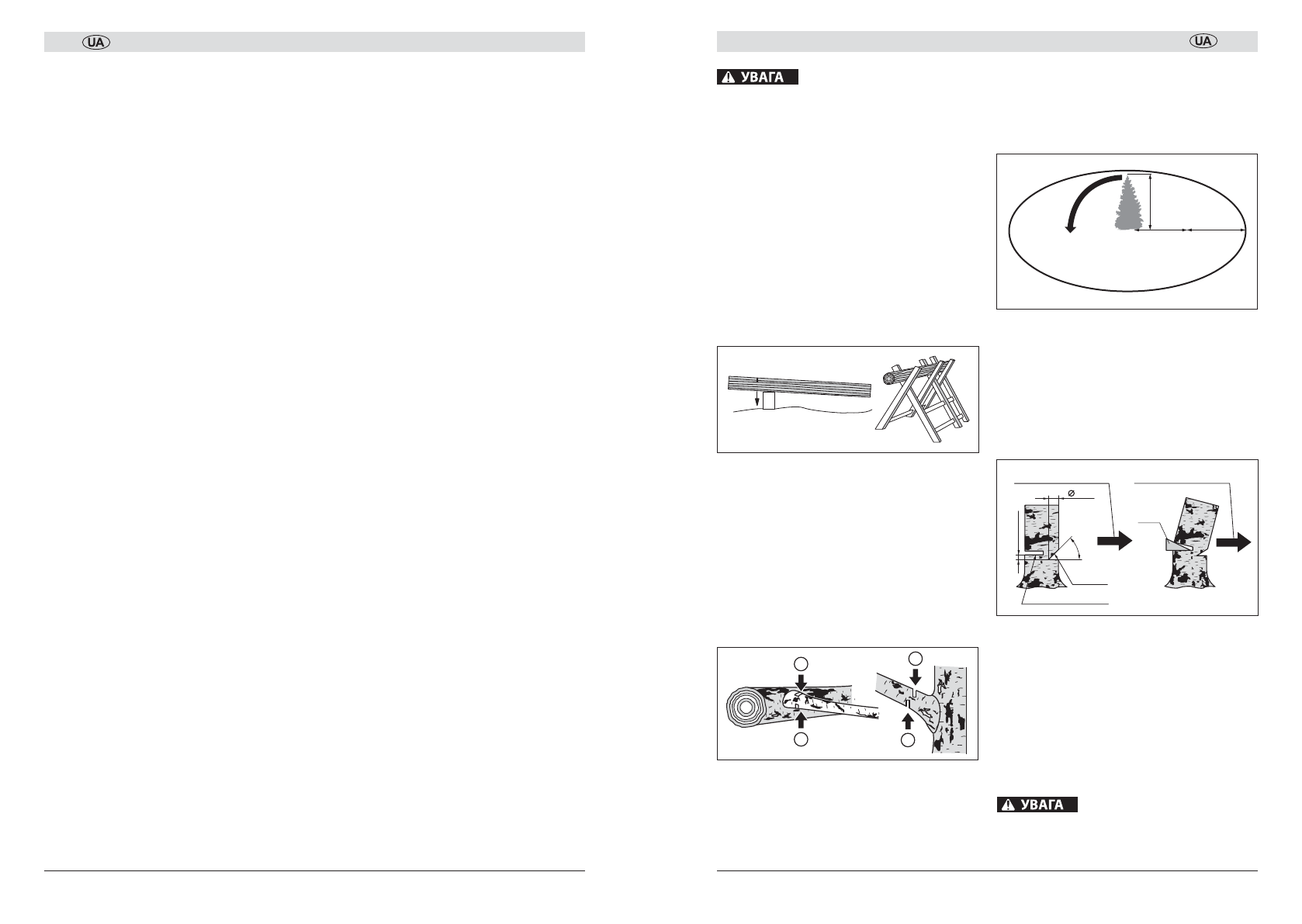 UA

UA

УВАГА

УВАГА