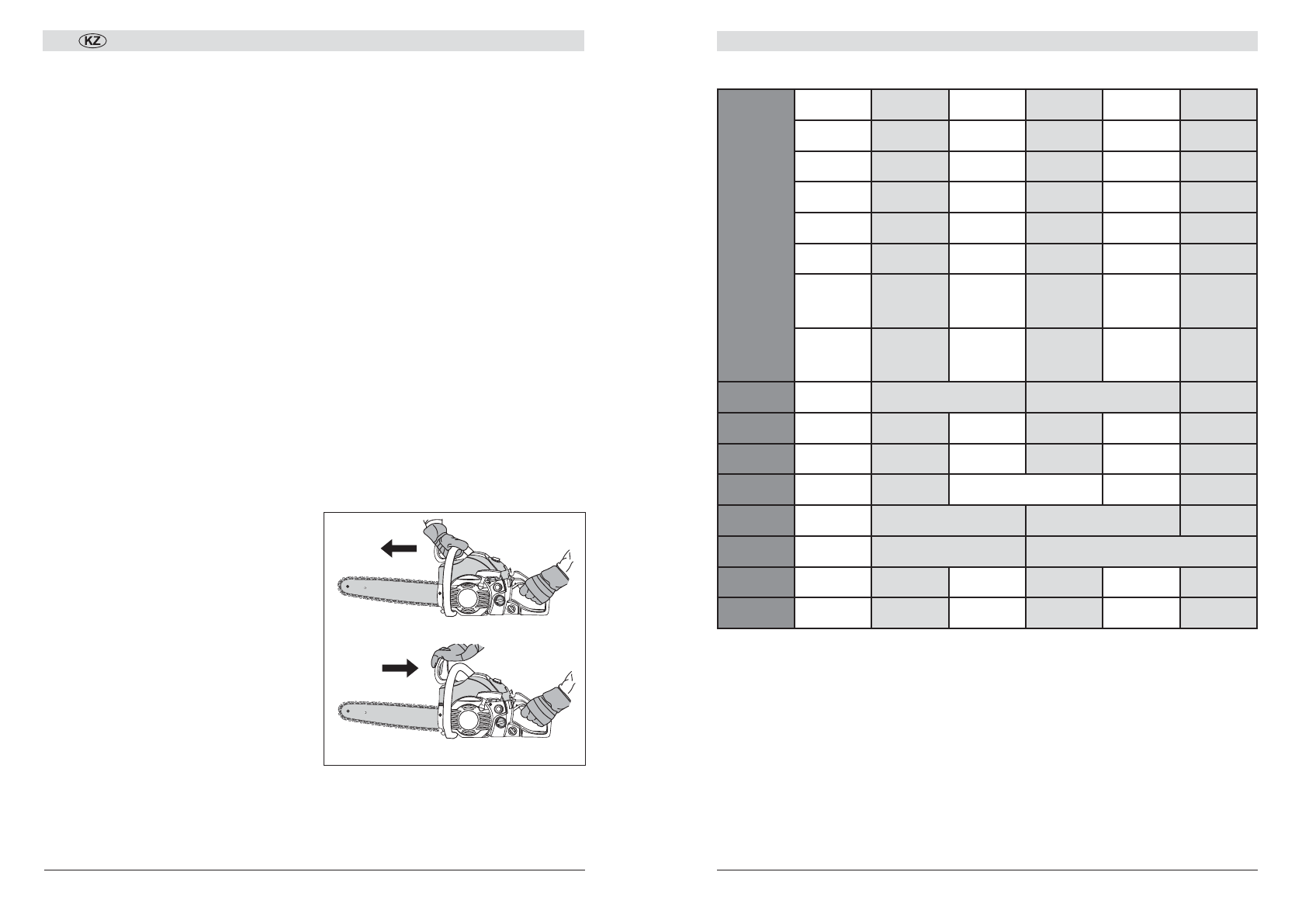 KZ