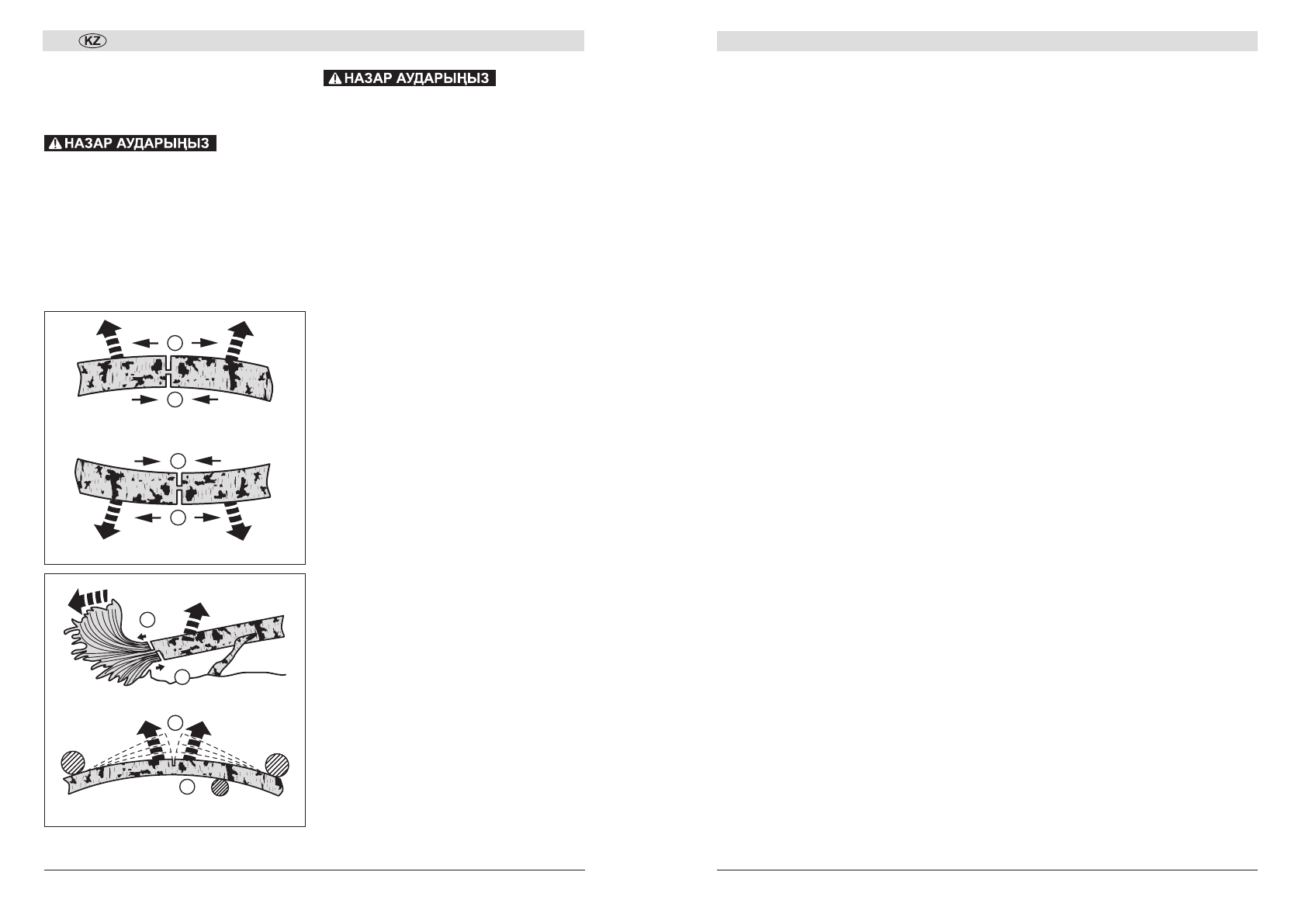 KZ

НАЗАР АУДАРЫҢЫЗ

НАЗАР АУДАРЫҢЫЗ