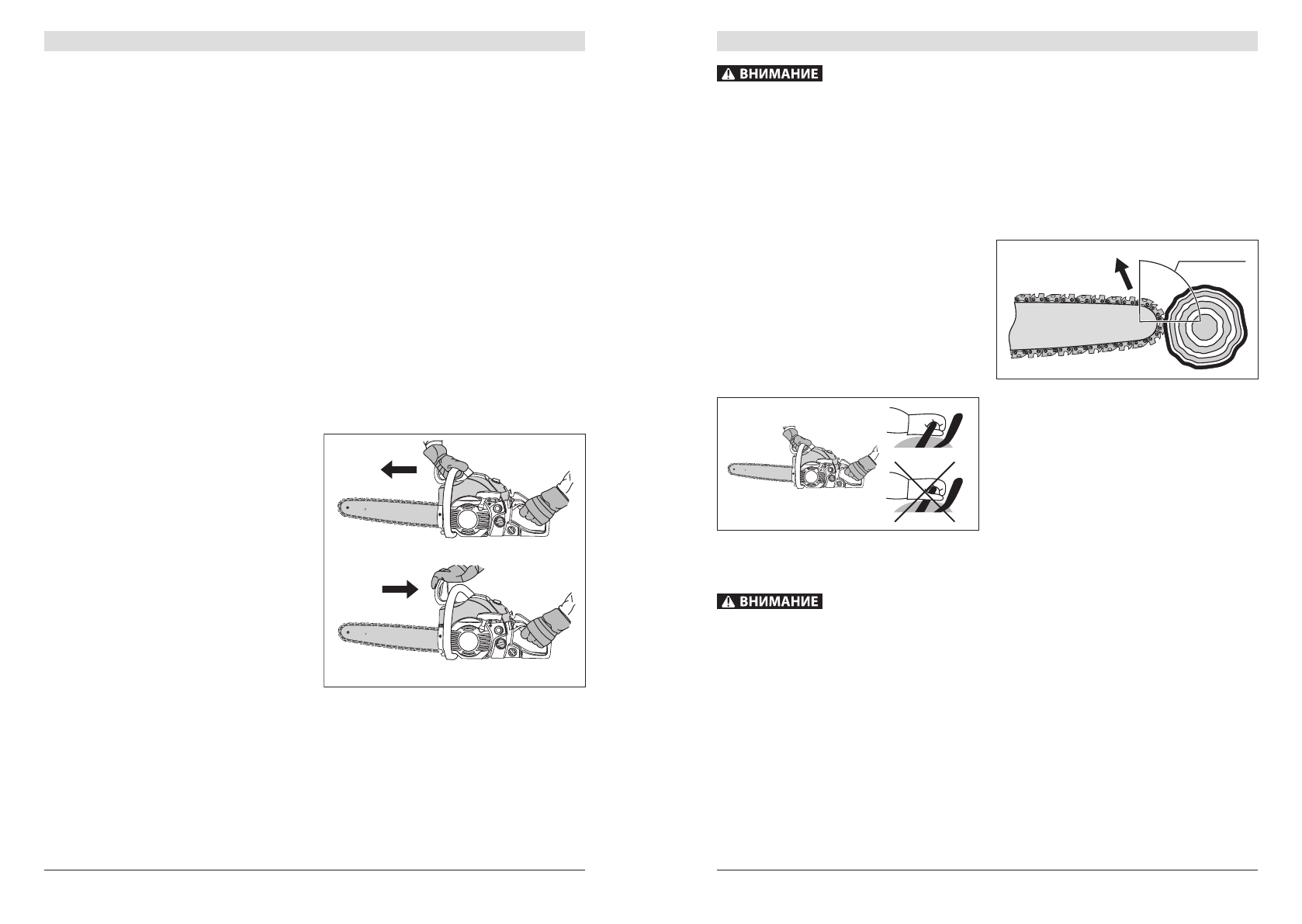 ВНИМАНИЕ

ВНИМАНИЕ