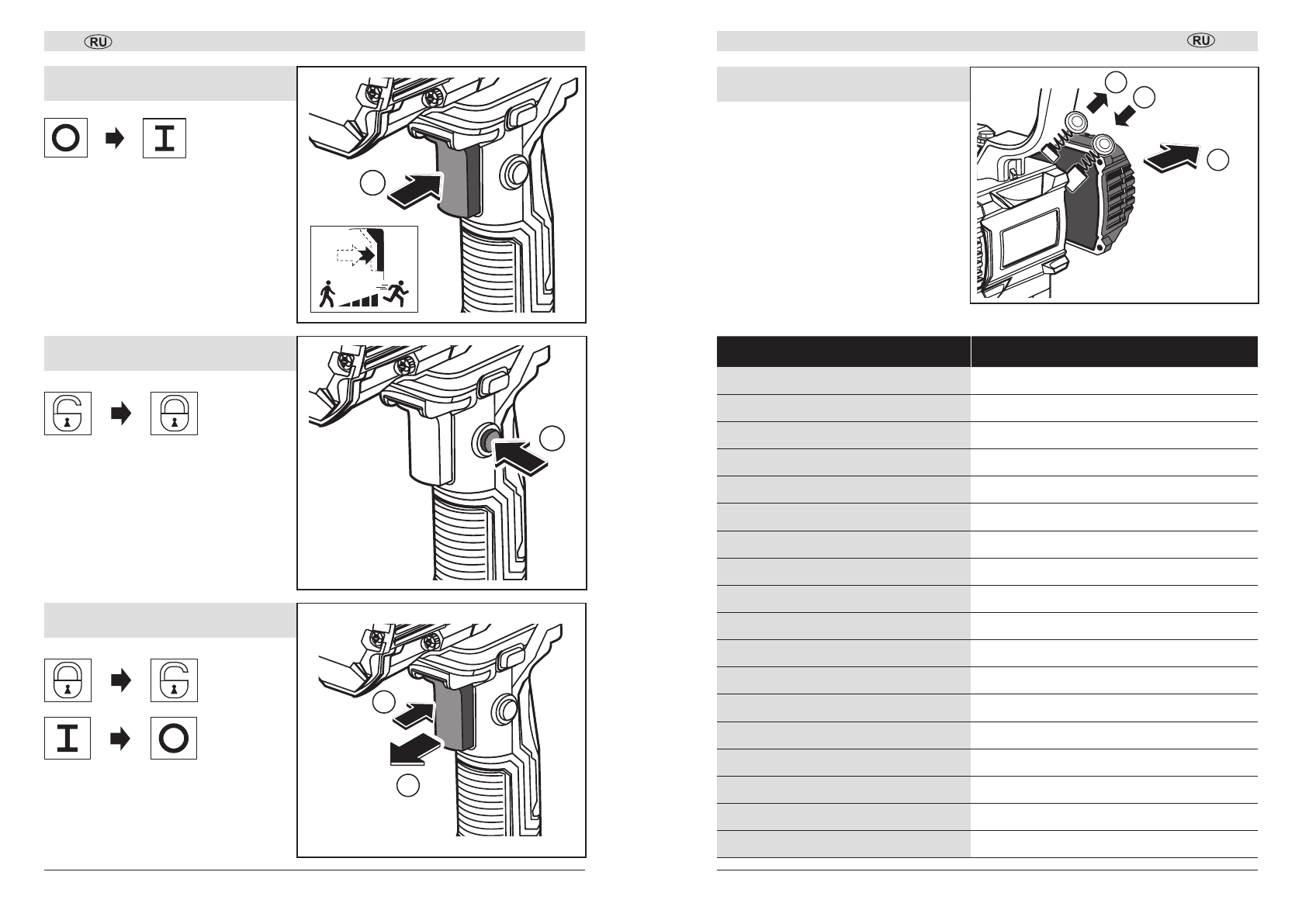 RU

RU