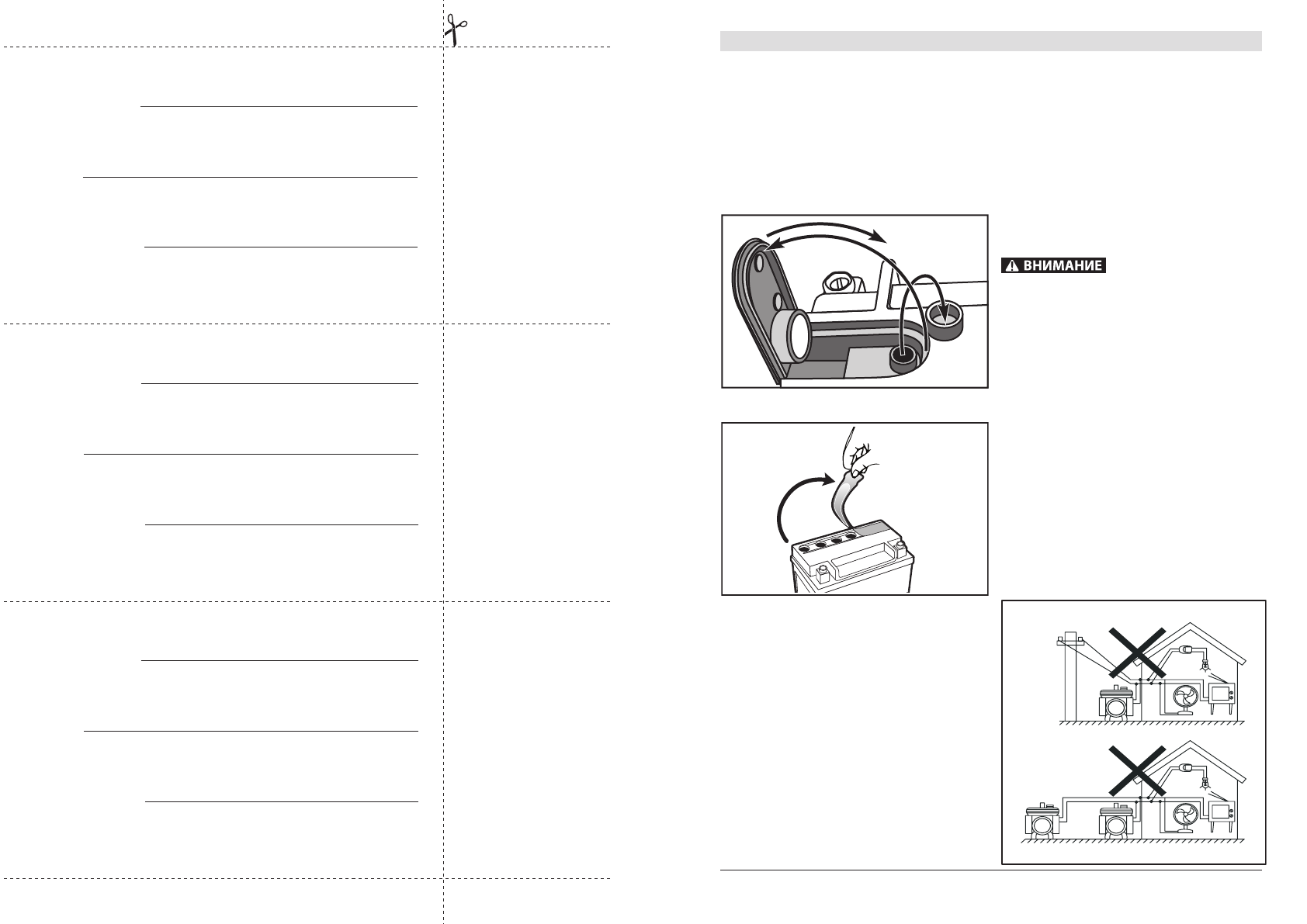 ВНИМАНИЕ