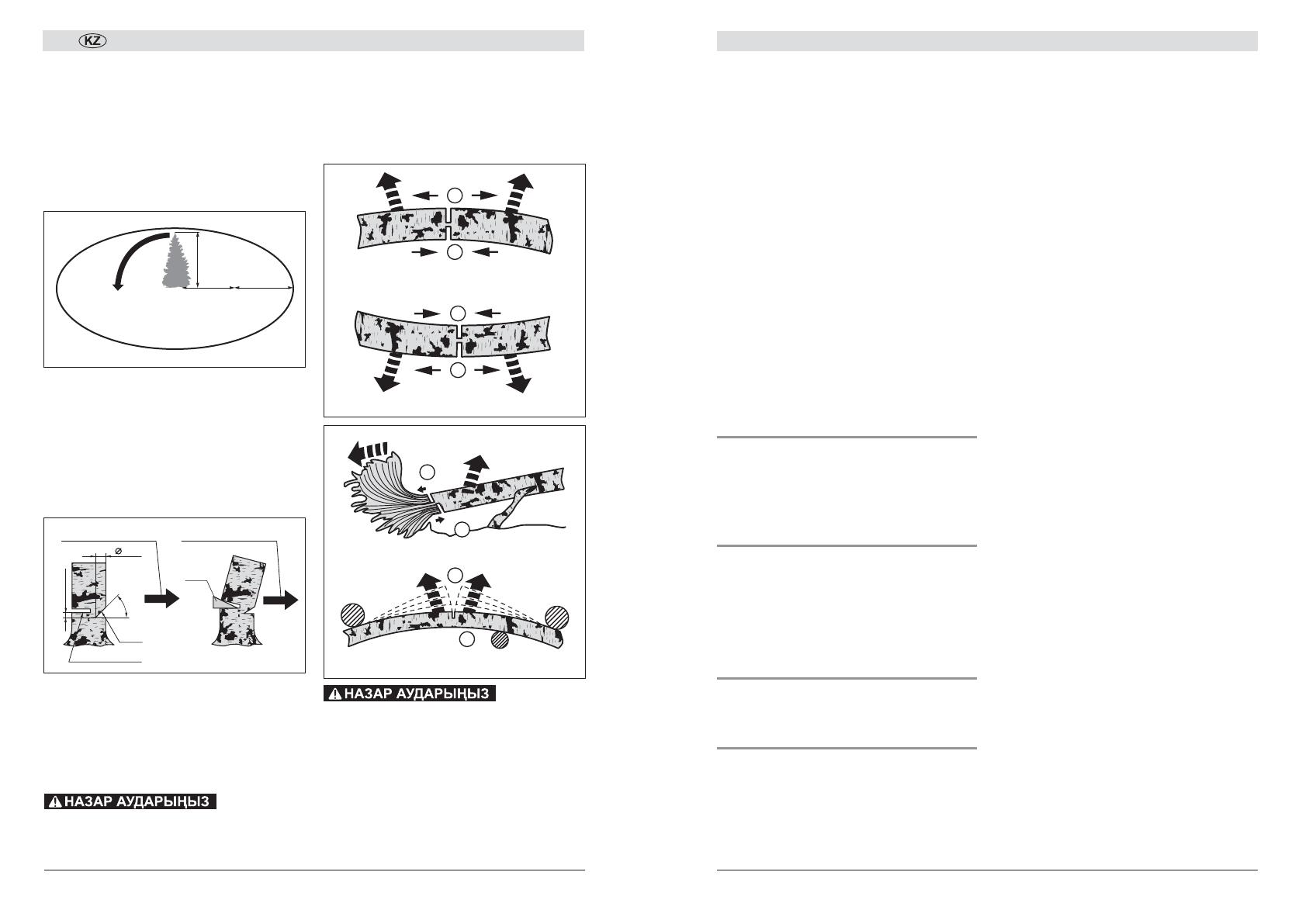 KZ

⌀

НАЗАР АУДАРЫҢЫЗ

НАЗАР АУДАРЫҢЫЗ