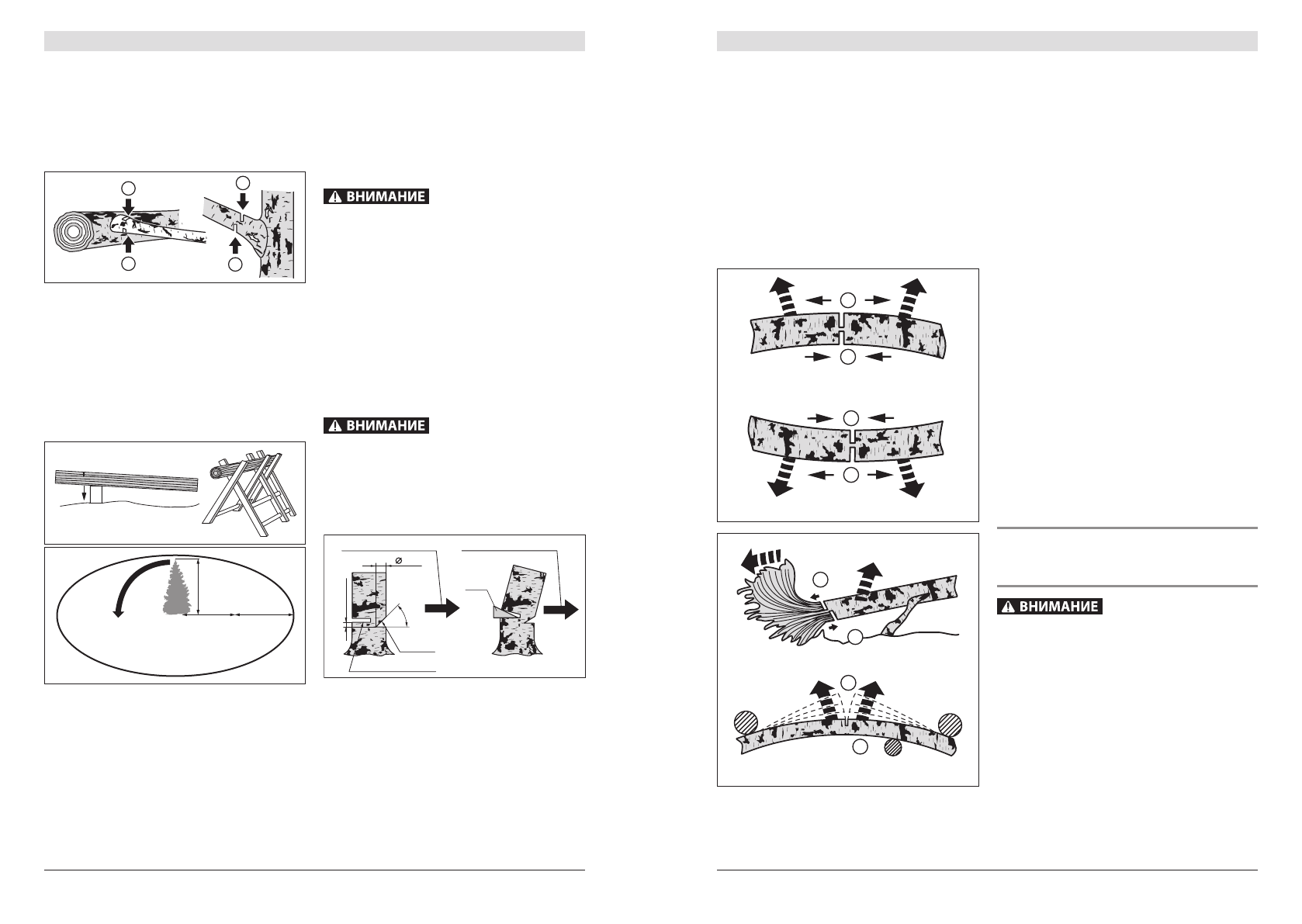 ВНИМАНИЕ

ВНИМАНИЕ

ВНИМАНИЕ