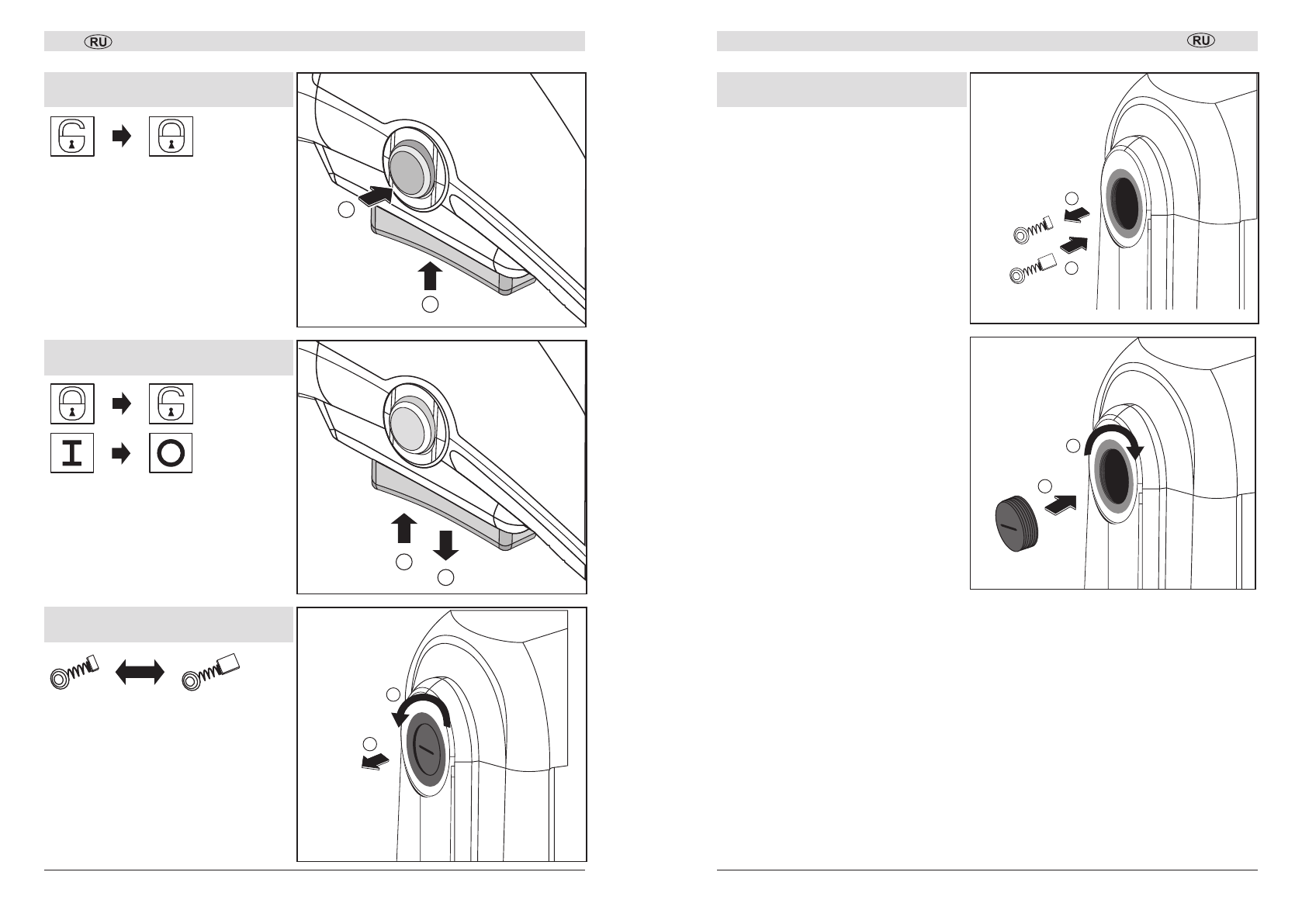 RU

I

O

RU