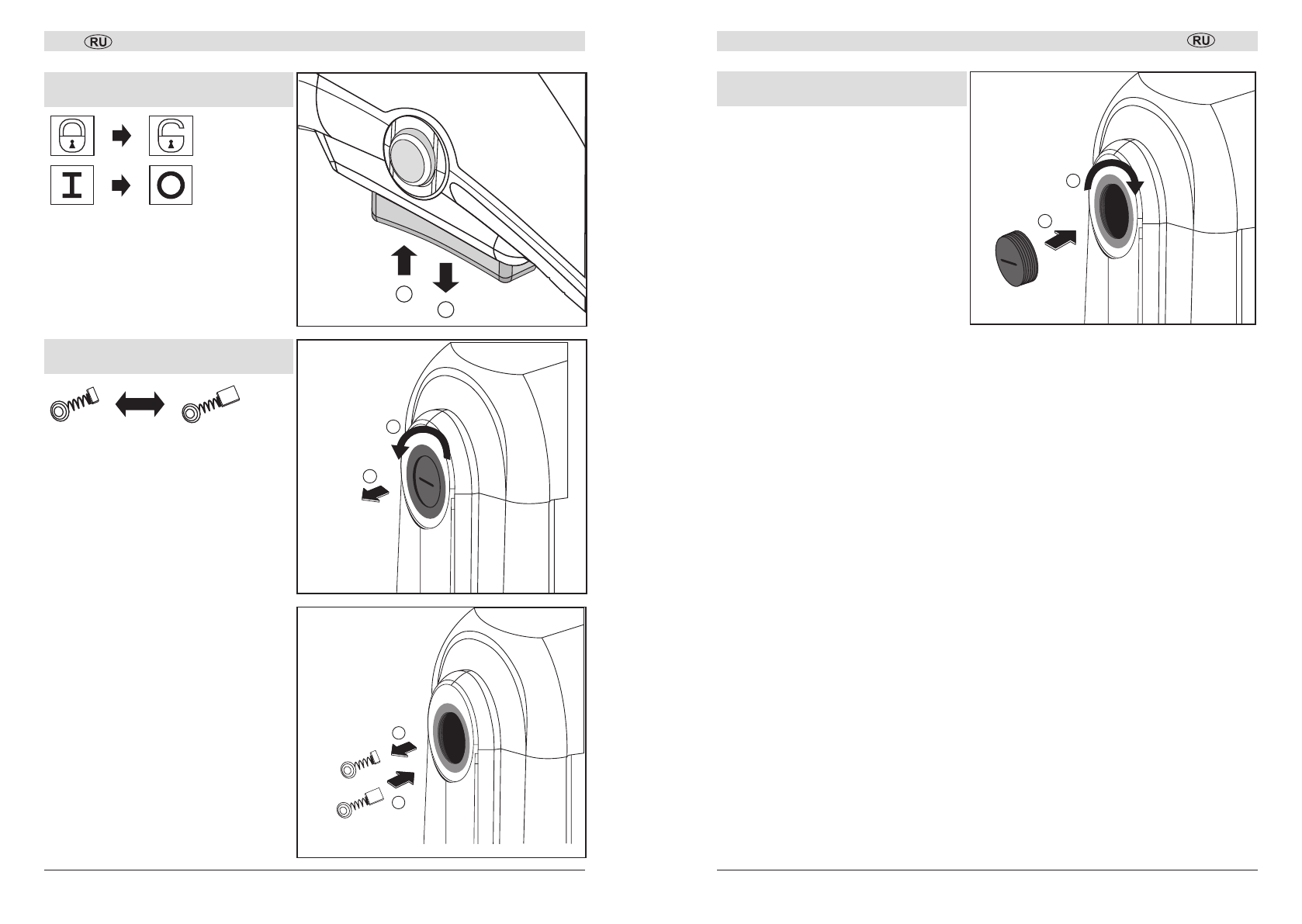 RU

I

O

RU