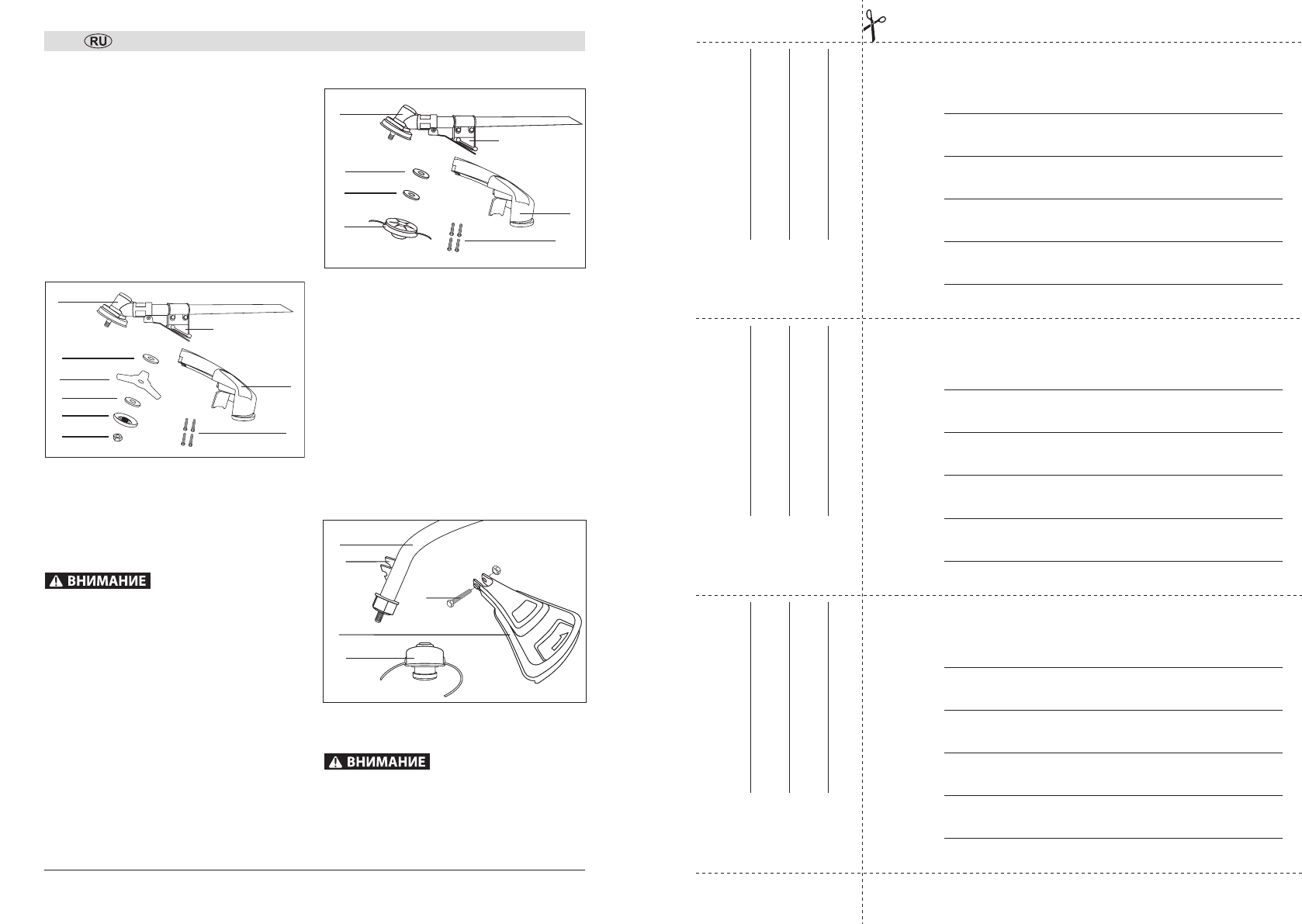 RU

ВНИМАНИЕ

ВНИМАНИЕ