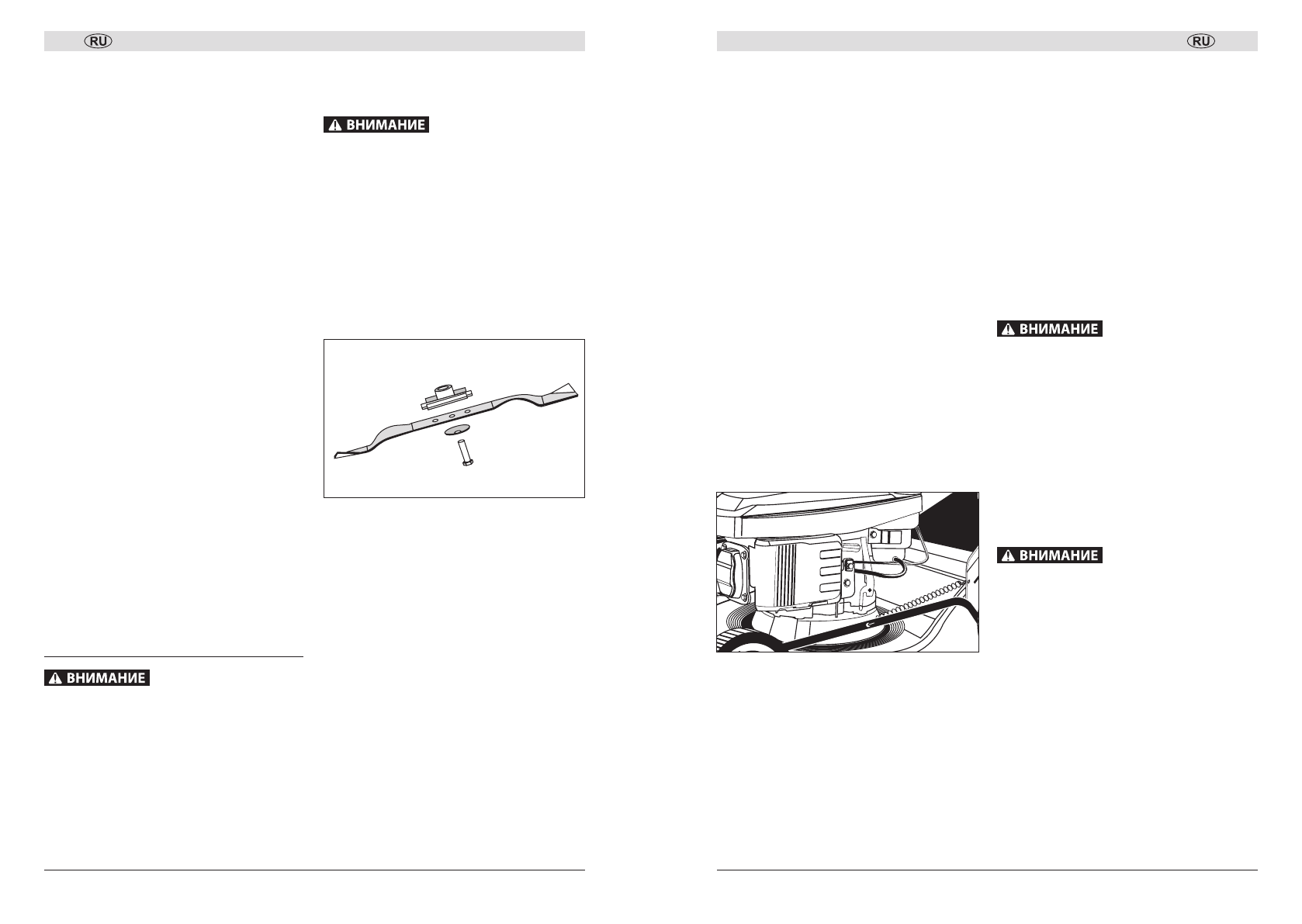 RU

ВНИМАНИЕ

ВНИМАНИЕ

RU

ВНИМАНИЕ

ВНИМАНИЕ