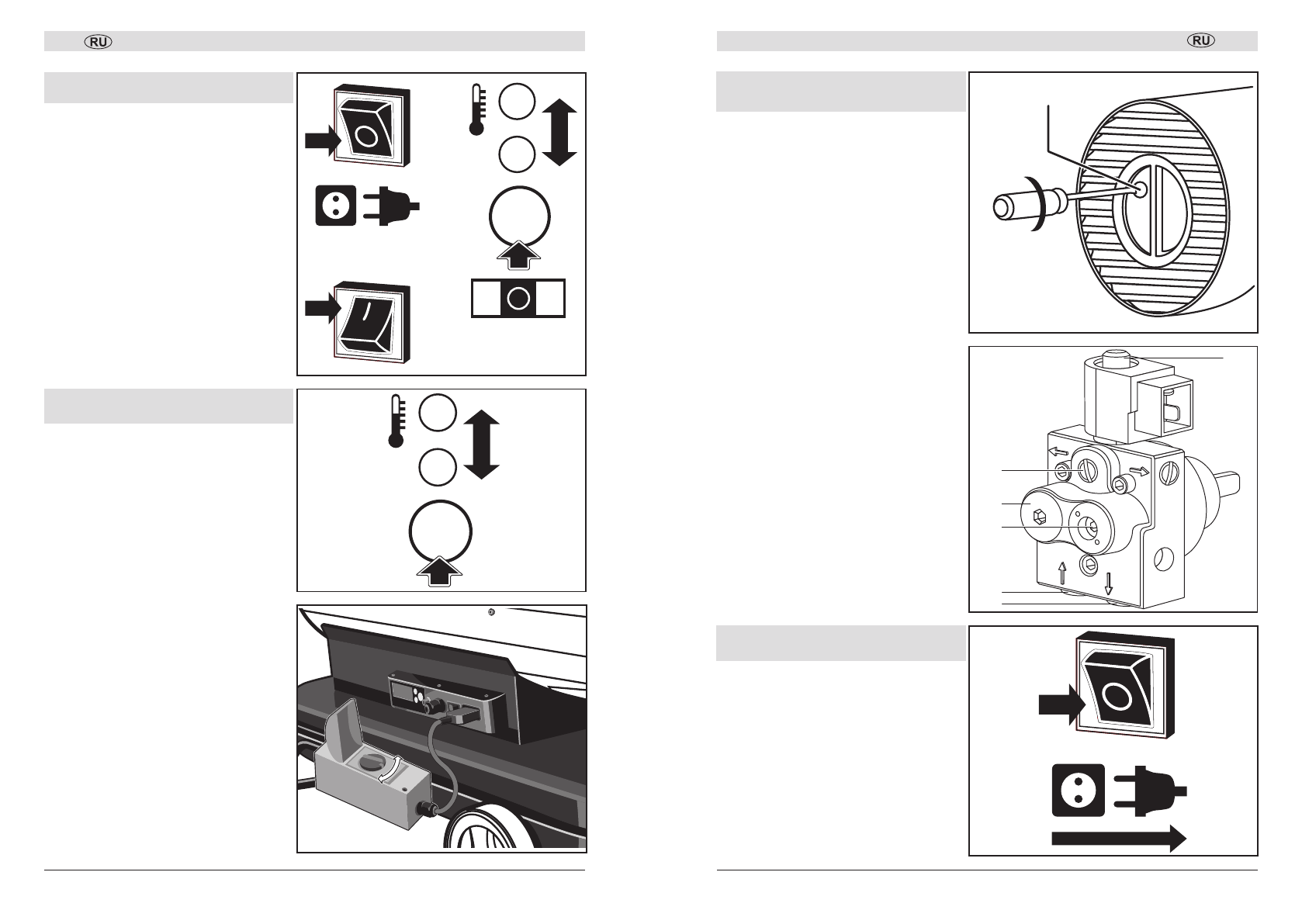 RU

RU