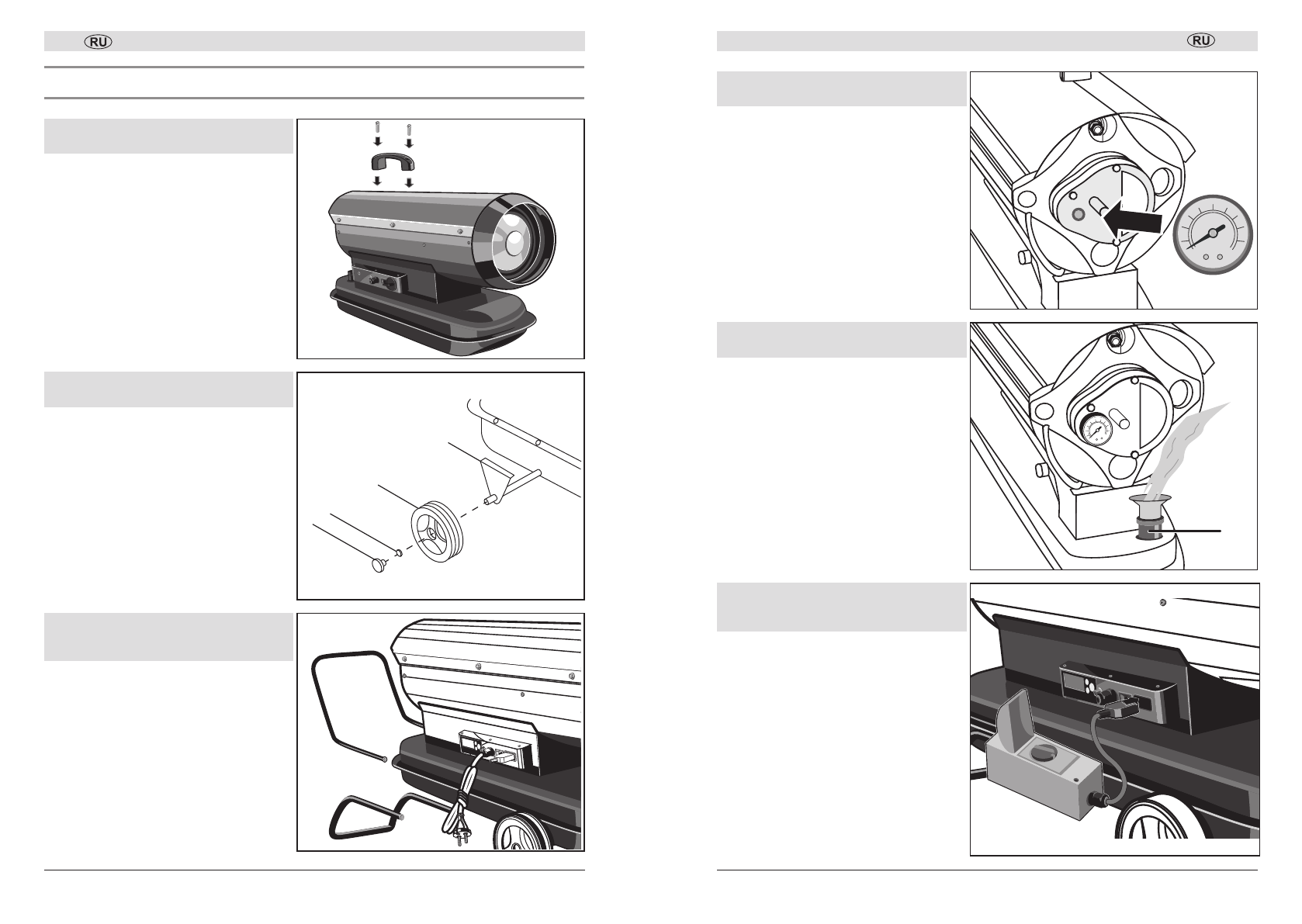 RU

RU