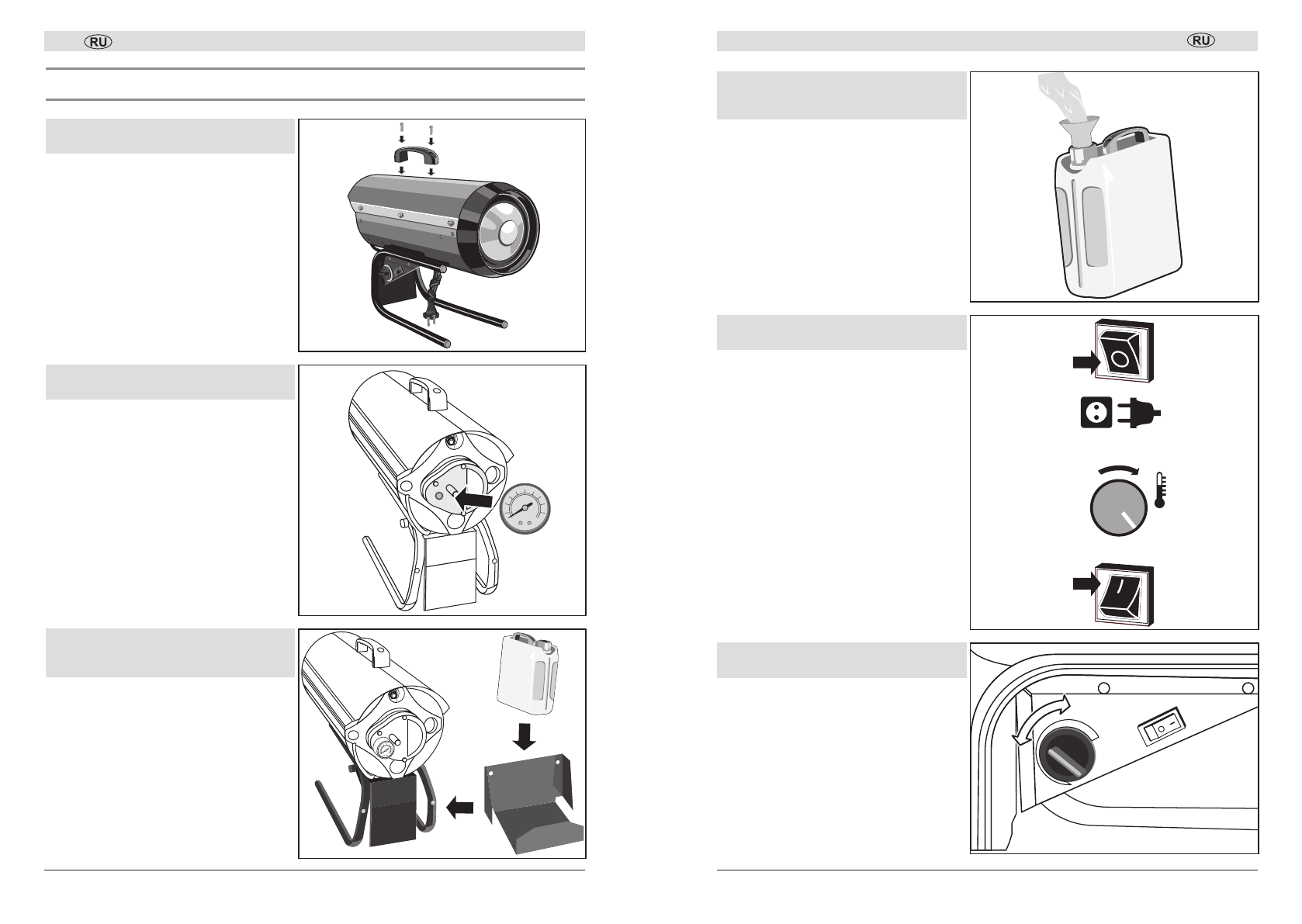 RU

RU