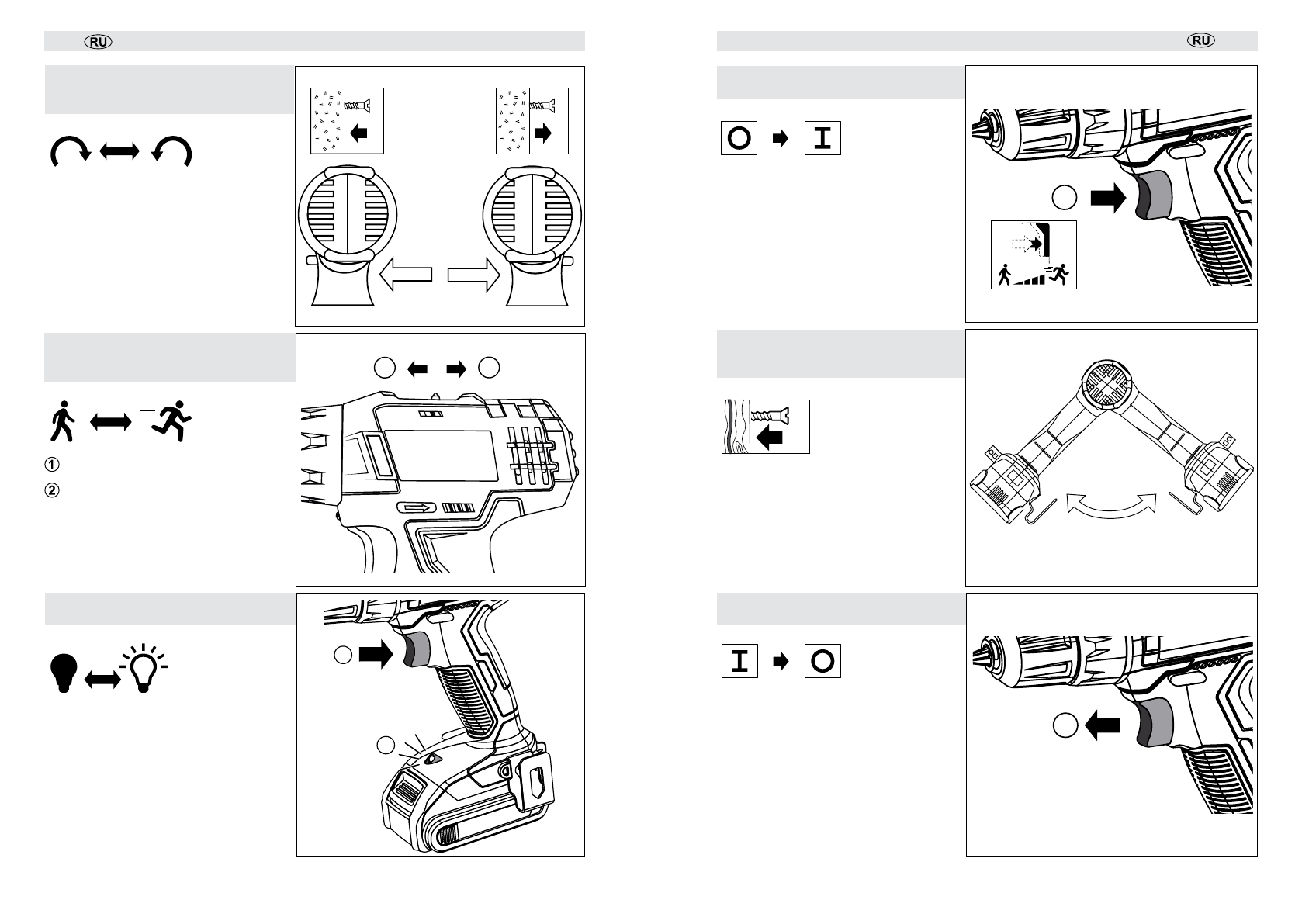 RU

①
②

RU

O I

I O