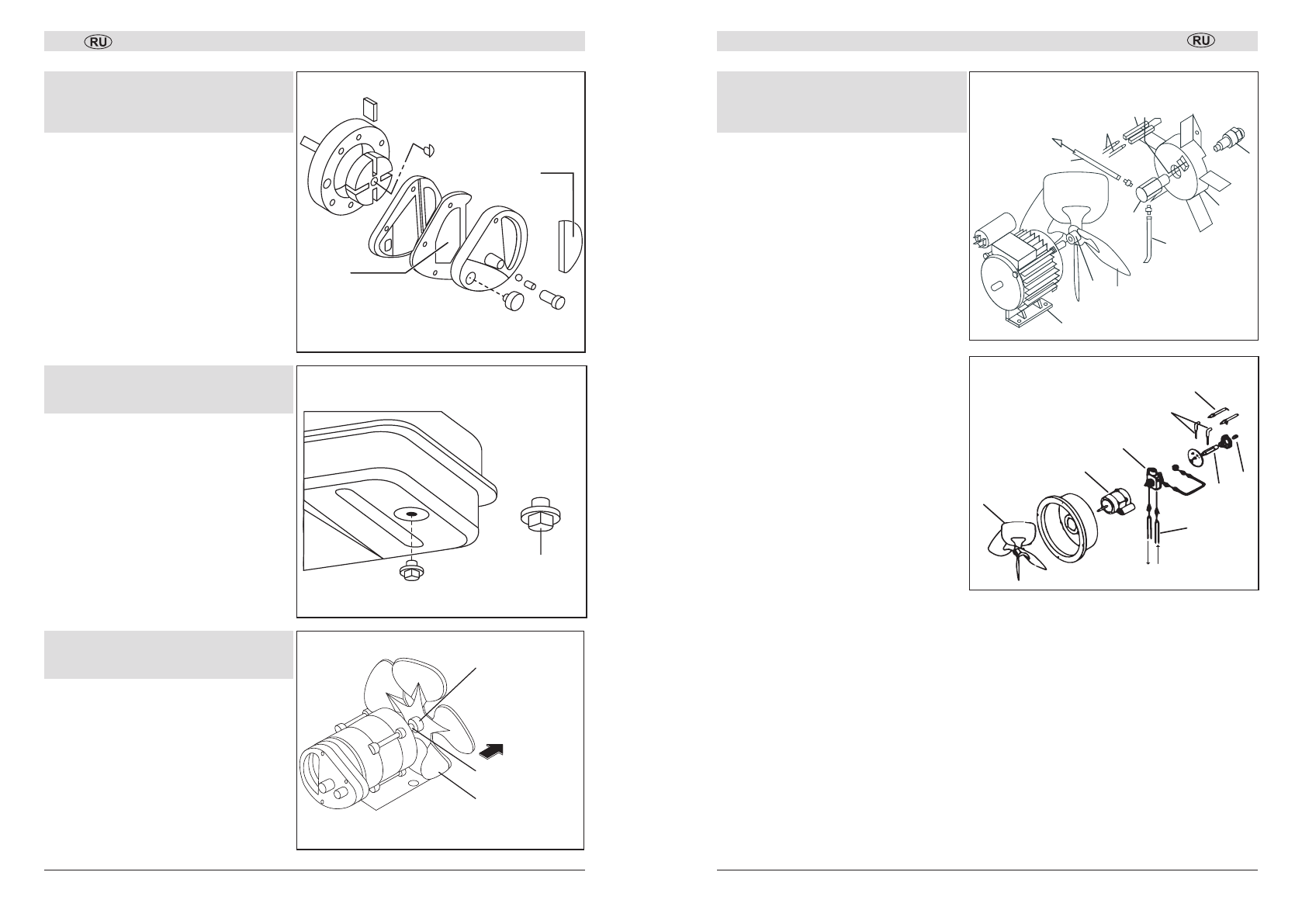 RU

RU