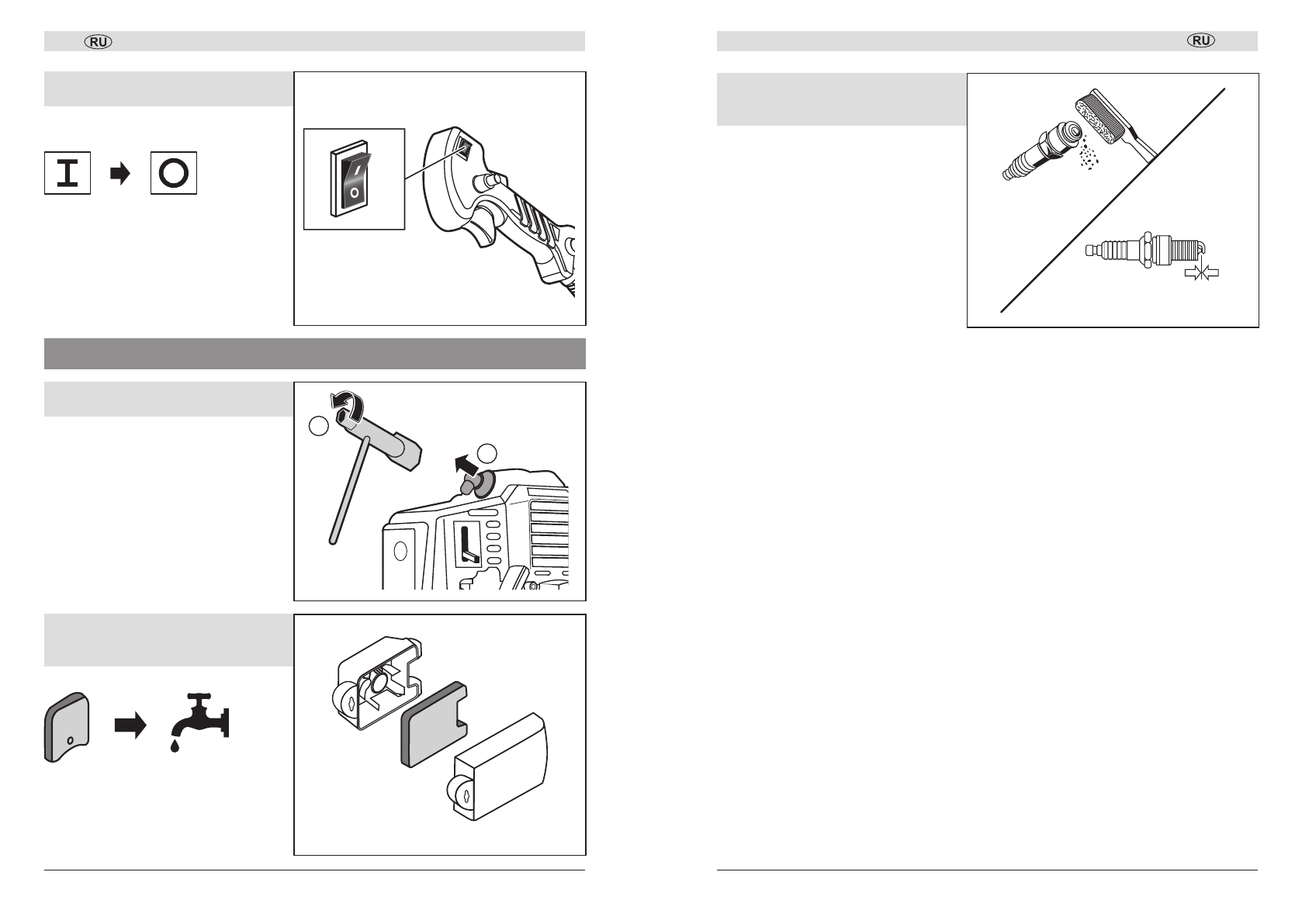 RU

I

O

RU