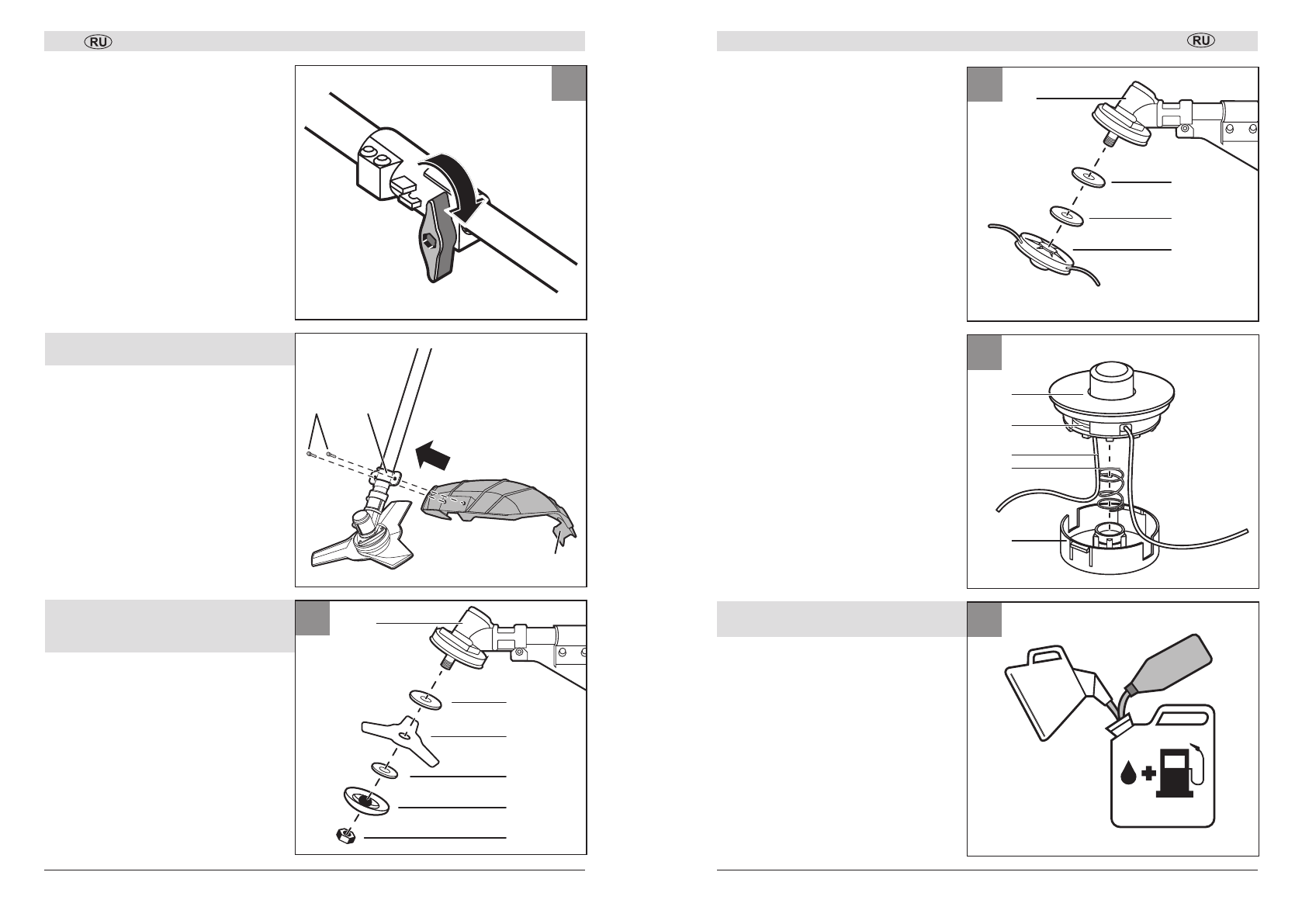 RU

RU