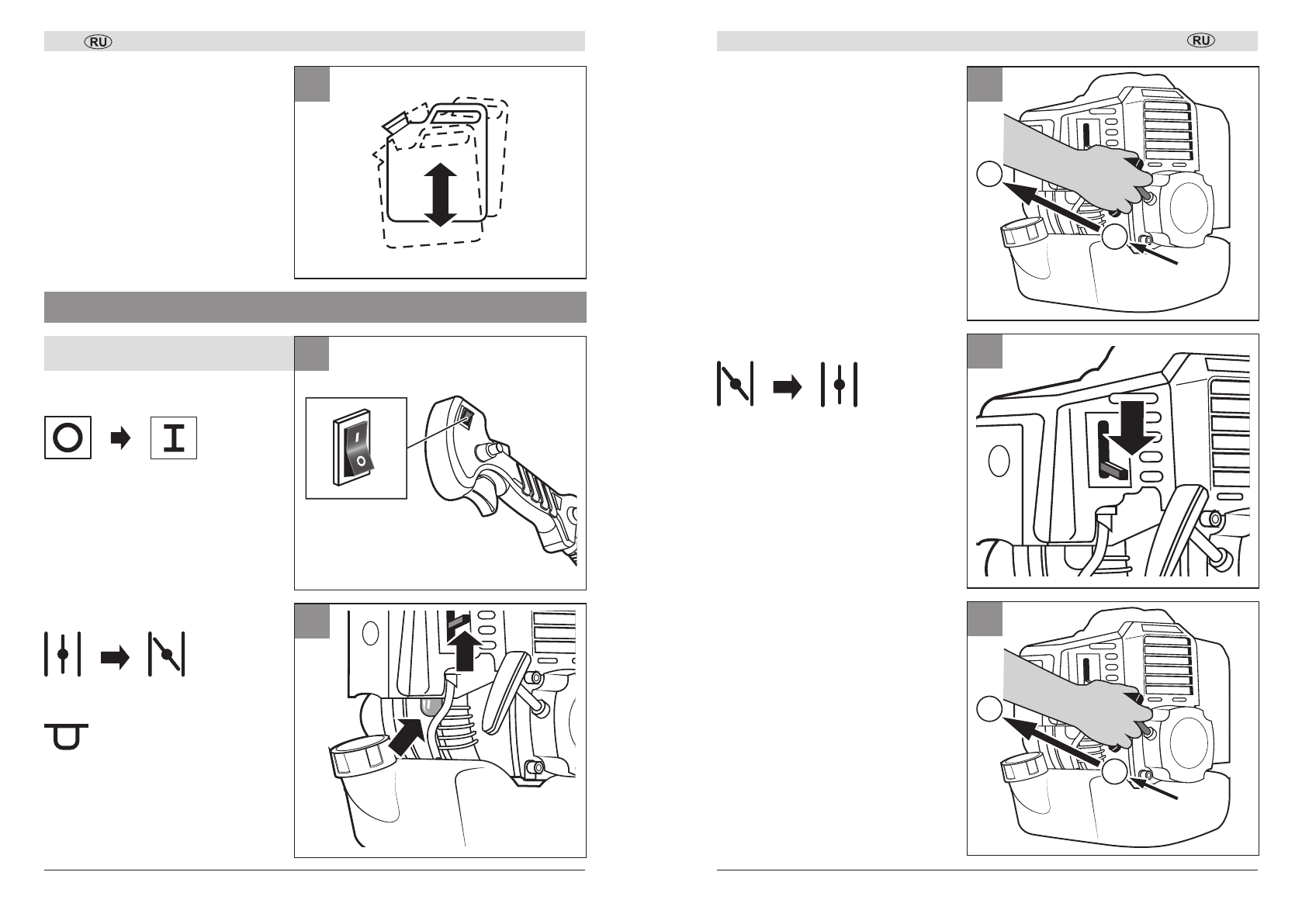 RU

RU