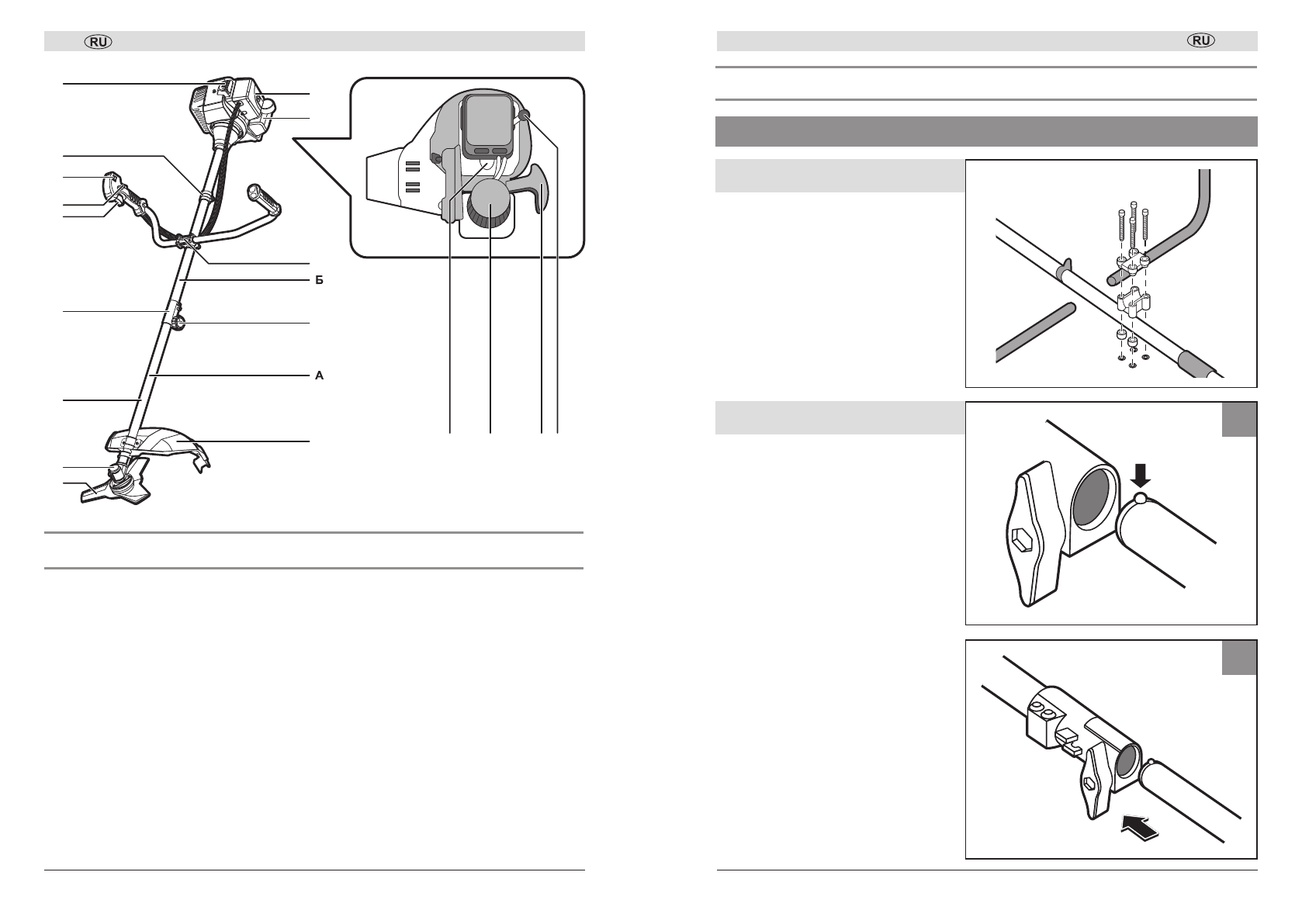 RU

Б

А

RU