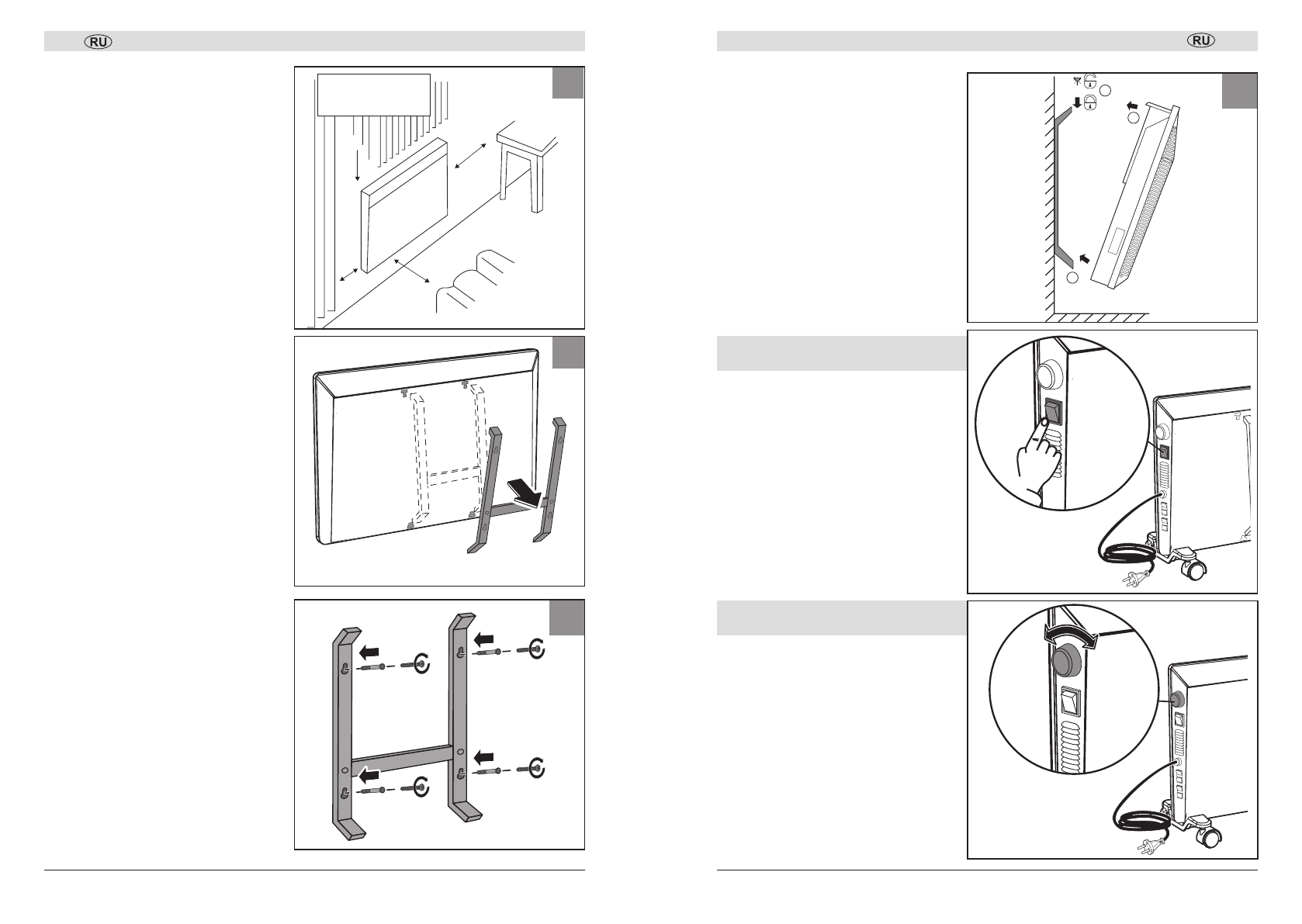 RU

RU