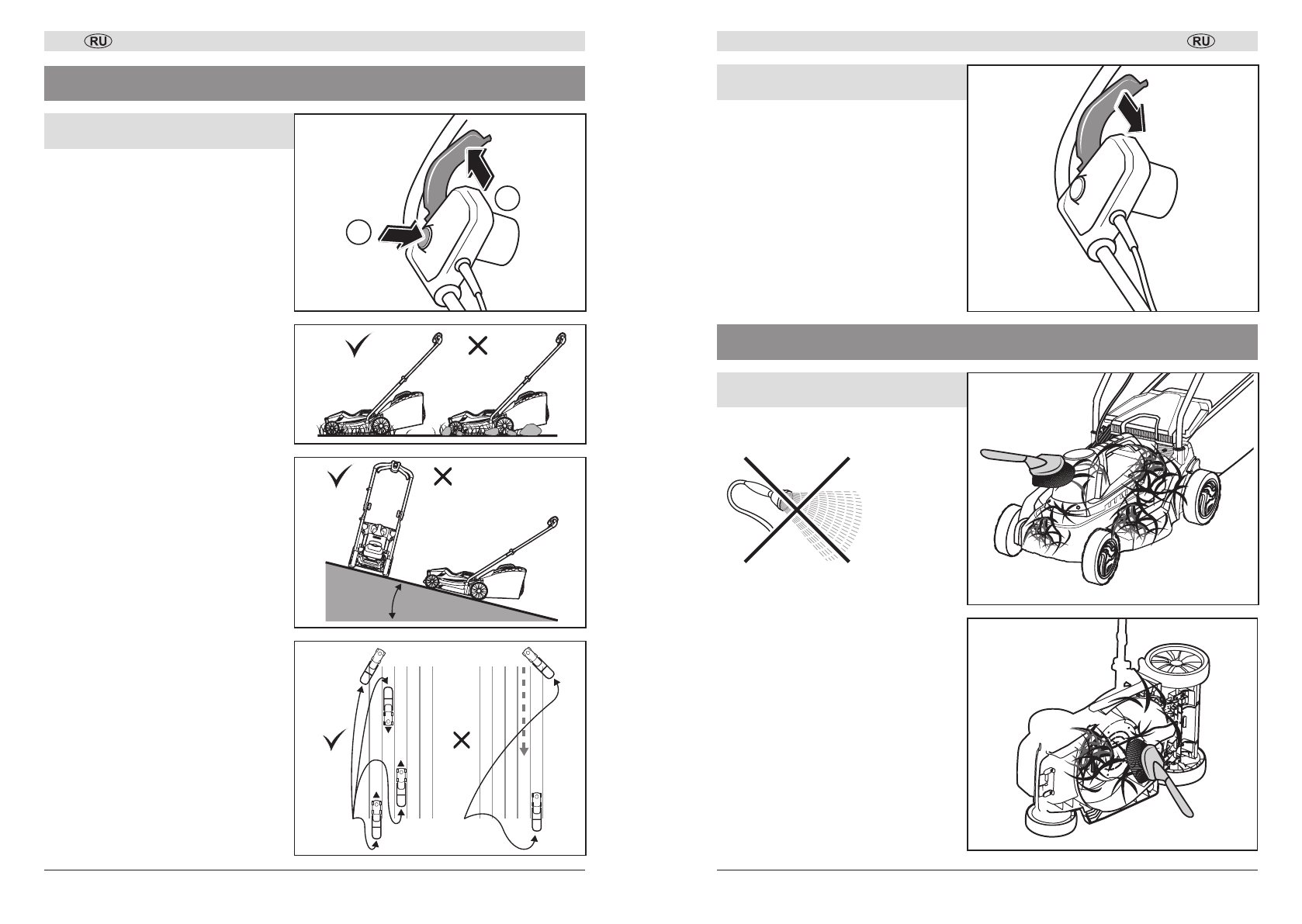 RU

RU