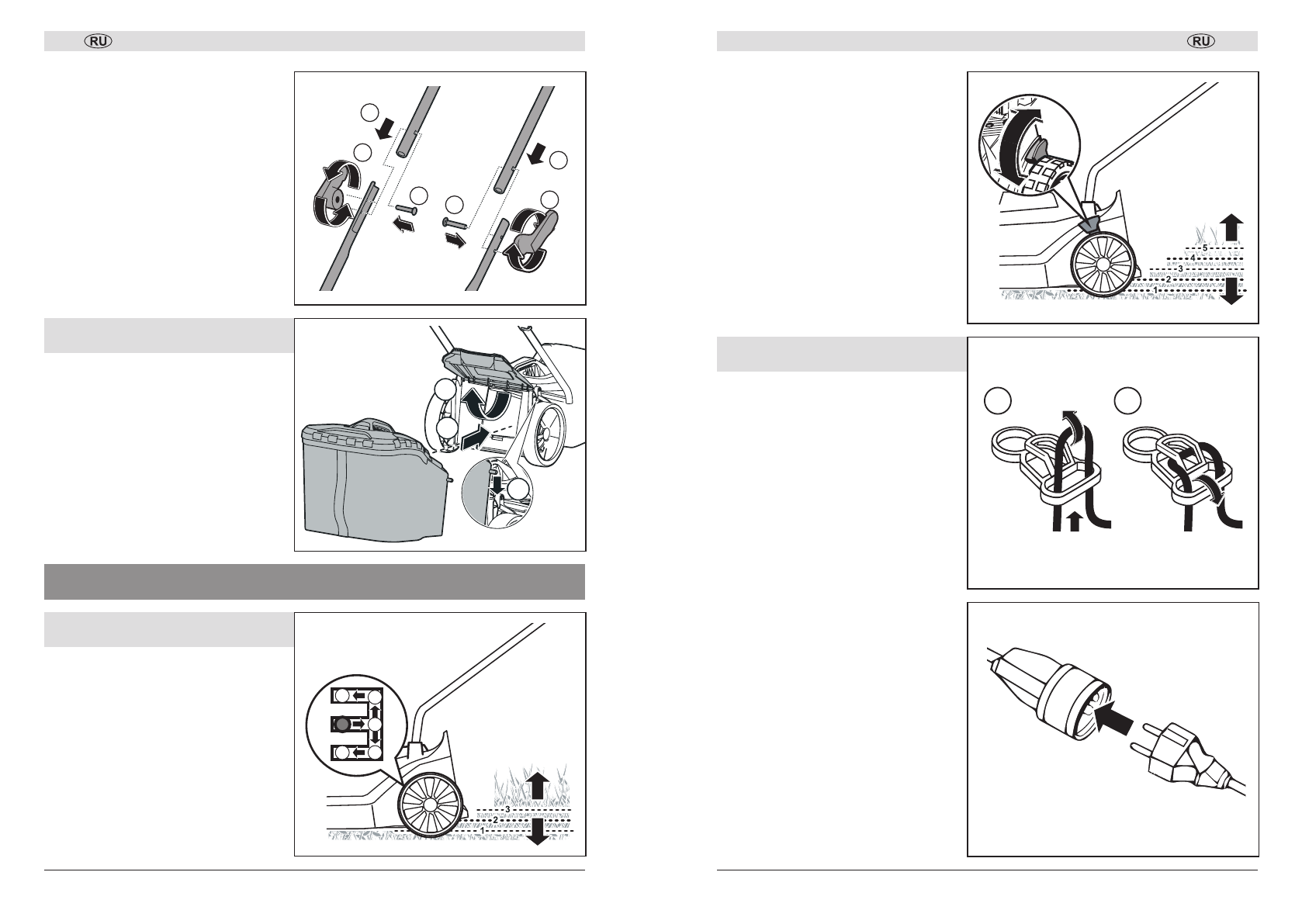 RU

3
2
1
RU

5
4
3
2
1