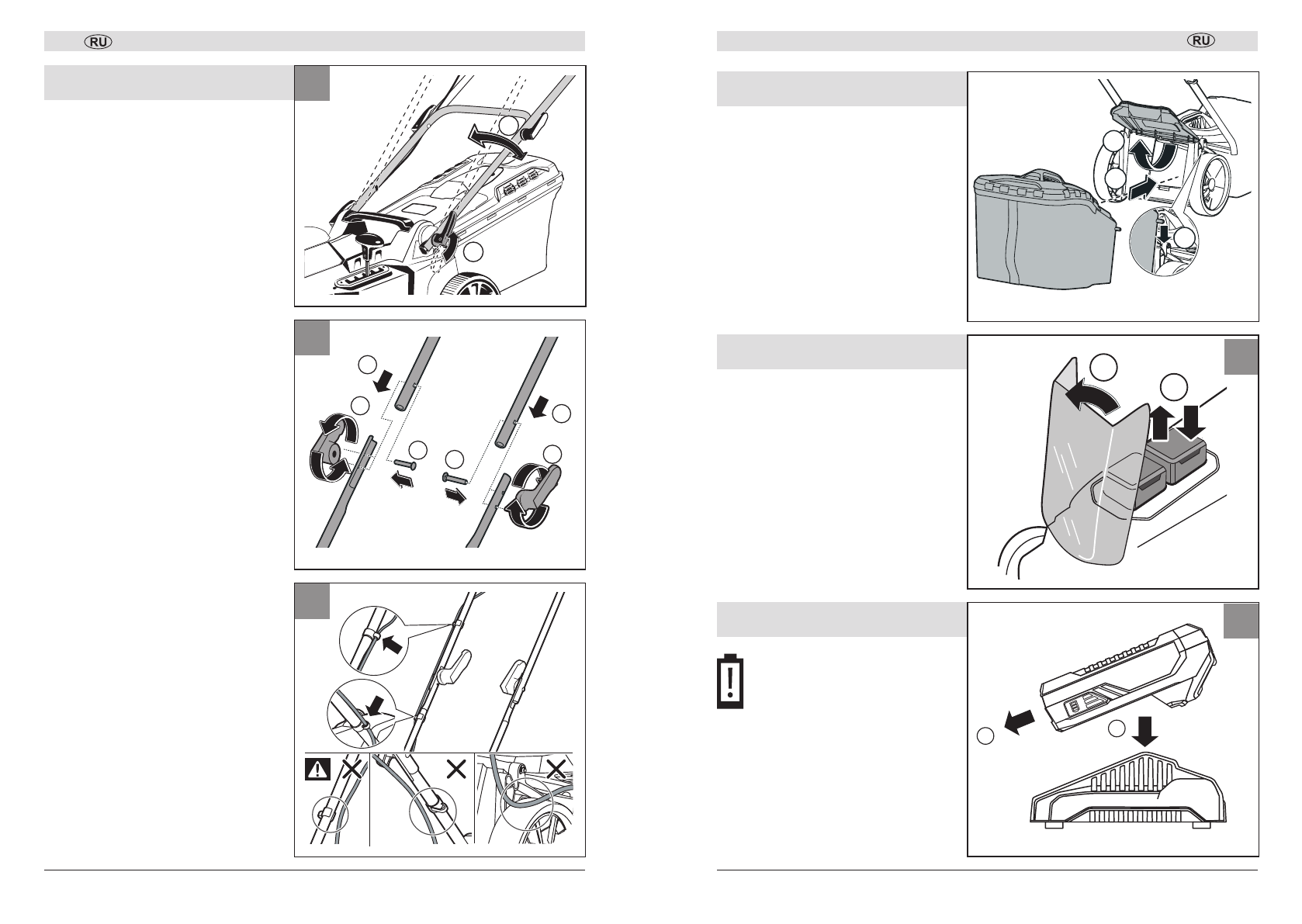 RU

RU