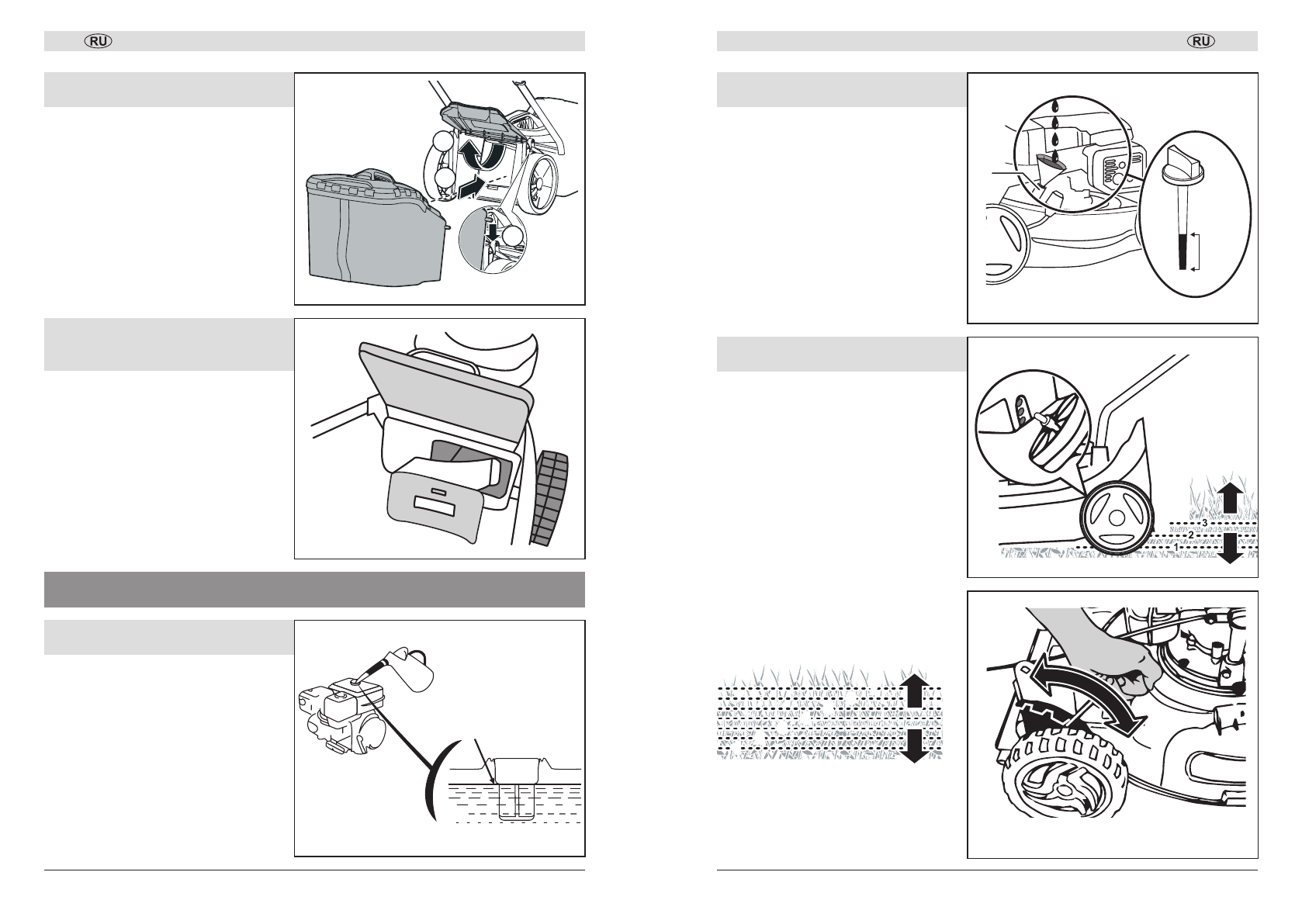 RU

RU

3
2
1