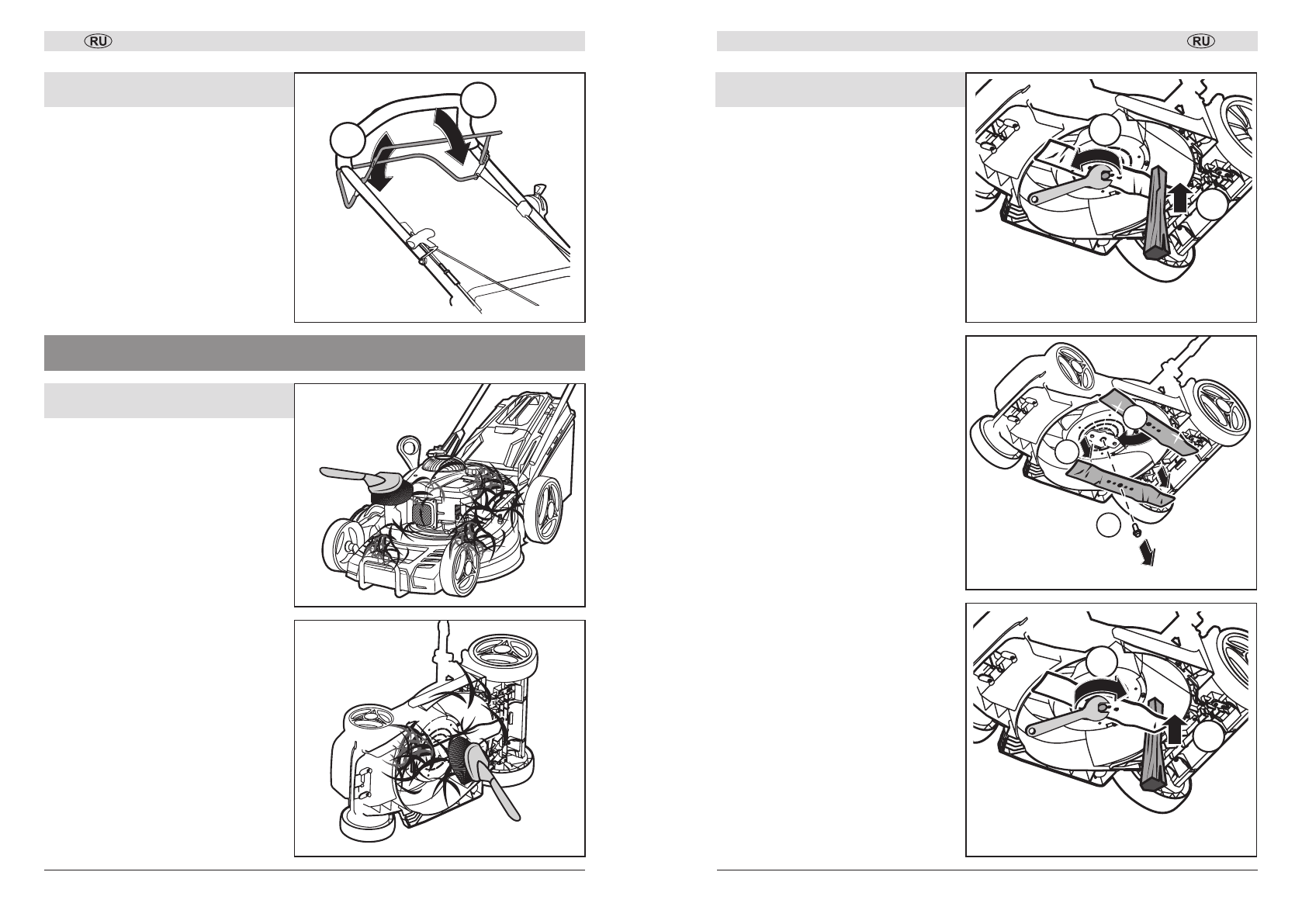 RU

RU