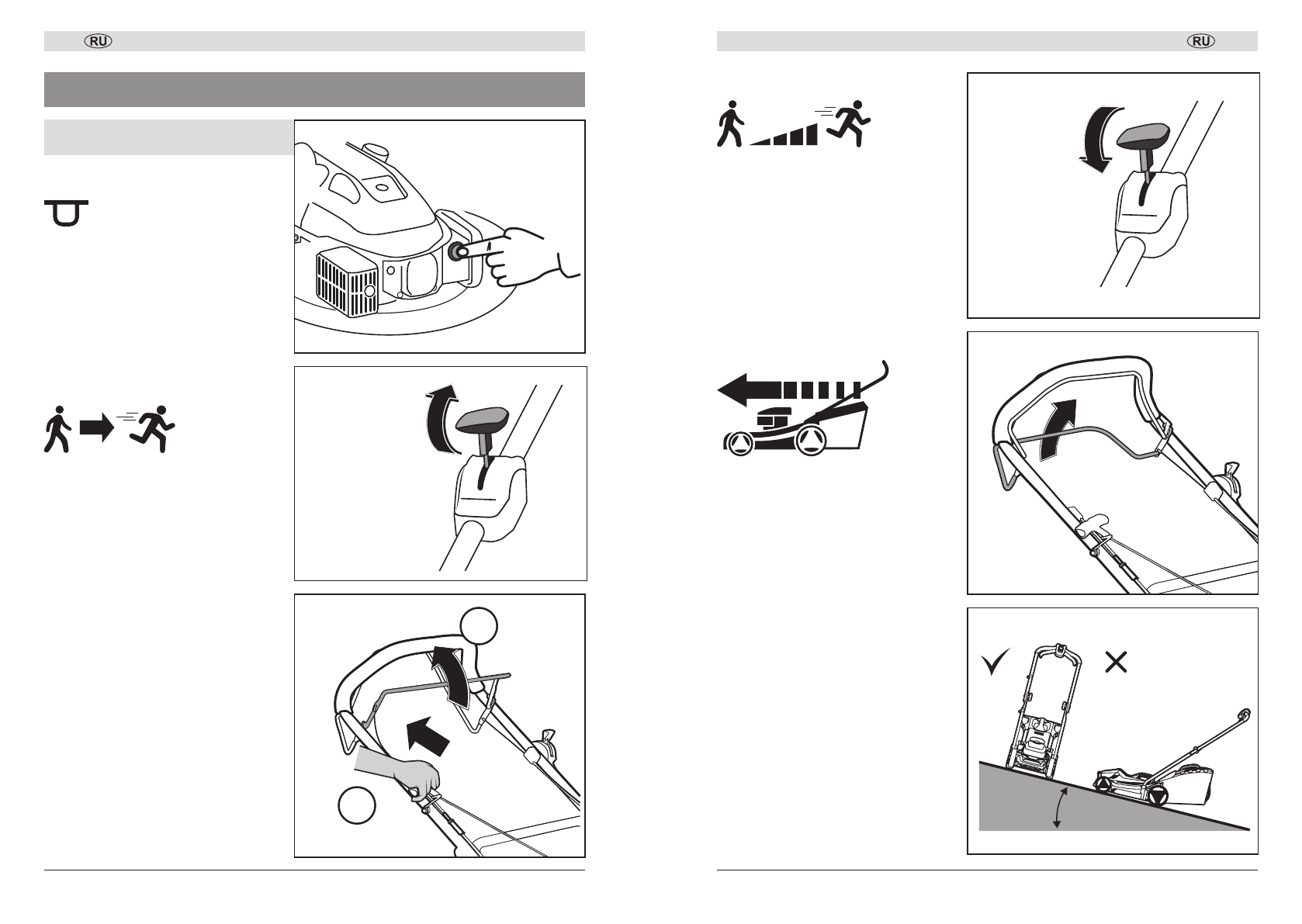 RU

RU